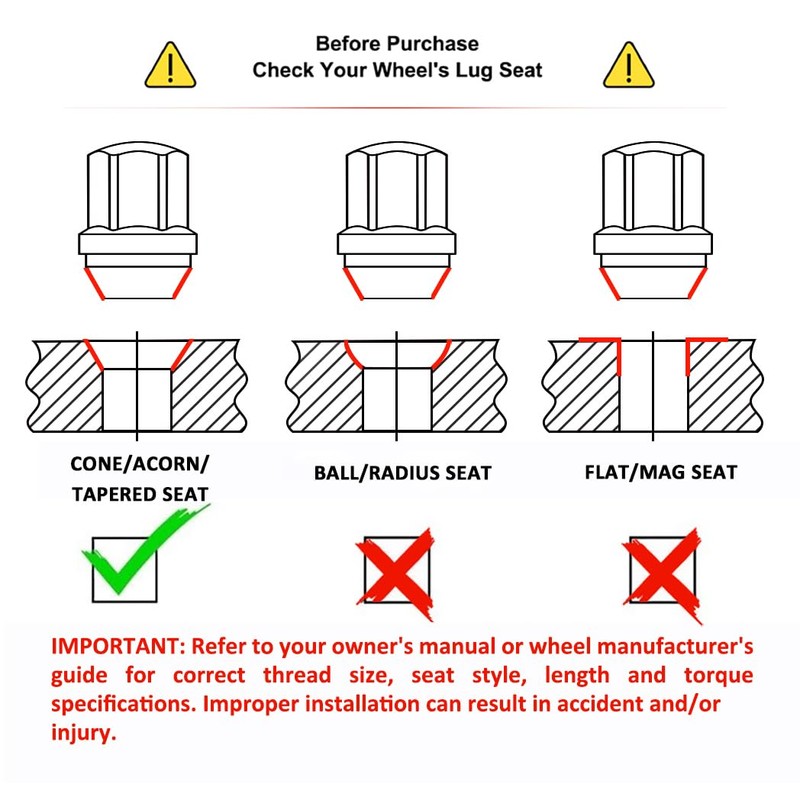 Before Purchase
Check Your Wheel's Lug Seat

CONE/ACORN/
TAPERED SEAT

BALL/RADIUS SEAT

FLAT/MAG SEAT

IMPORTANT: Refer to your owner's manual or wheel manufacturer's guide for correct thread size, seat style, length and torque specifications. Improper installation can result in accident and/or injury.