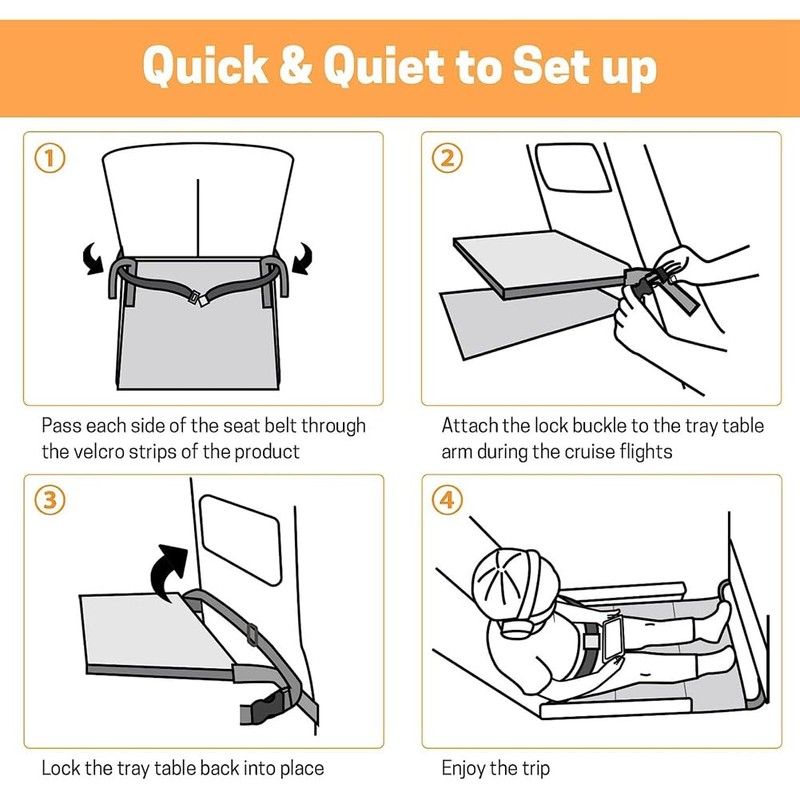 Quick & Quiet to Set up

①

Pass each side of the seat belt through the velcro strips of the product

②

Attach the lock buckle to the tray table arm during the cruise flights

③

Lock the tray table back into place

④

Enjoy the trip