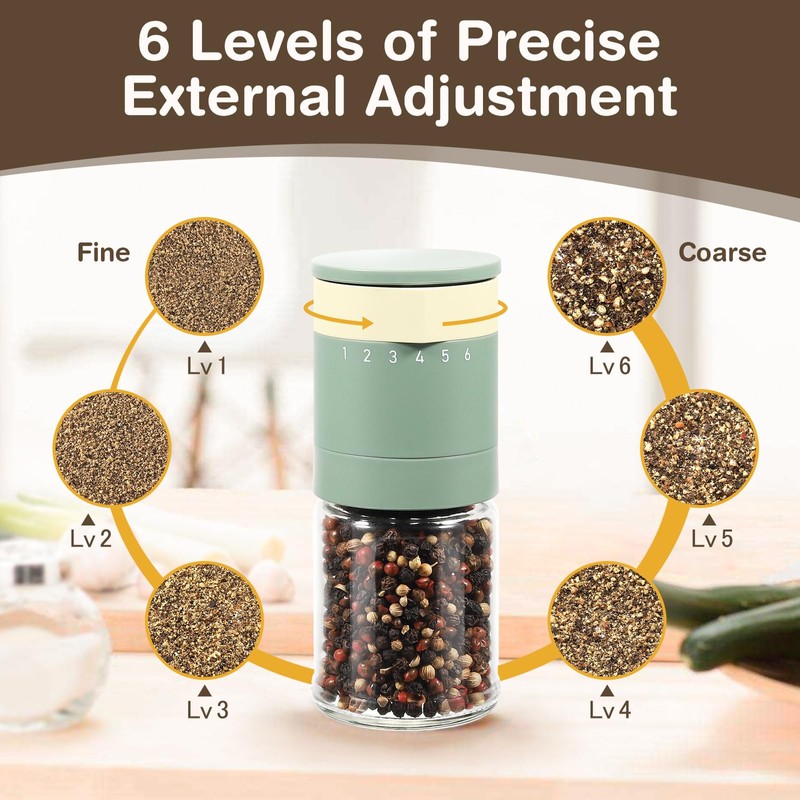 6 Levels of Precise External Adjustment

Fine

Lv 1

Lv 2

Lv 3

1 2 3 4 5 6

Coarse

Lv 6

Lv 5

Lv 4