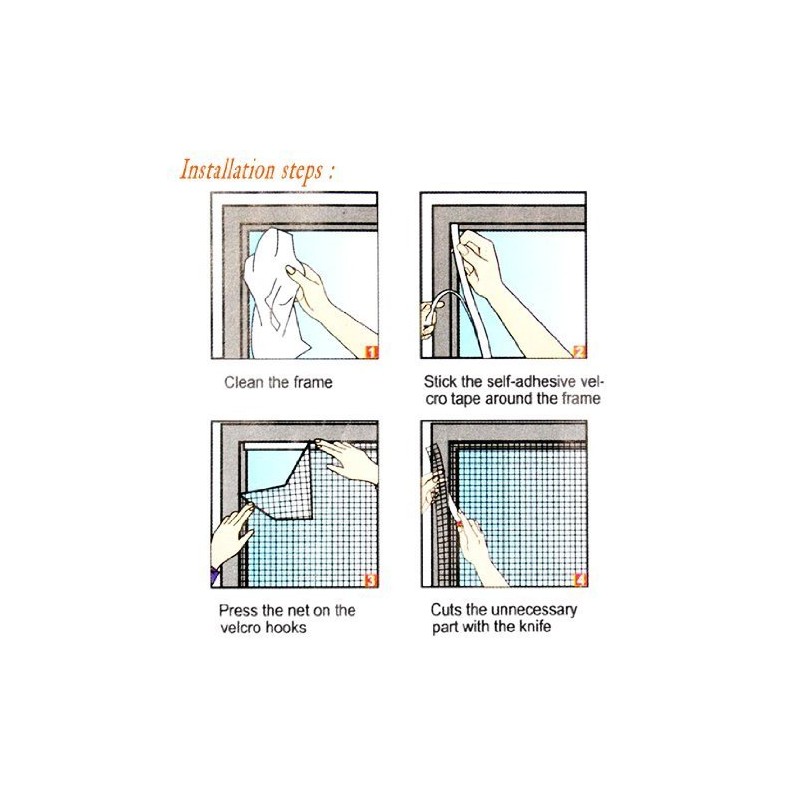 Installation steps :

1

Clean the frame

2

Stick the self-adhesive velcro tape around the frame

3

Press the net on the velcro hooks

4

Cuts the unnecessary part with the knife