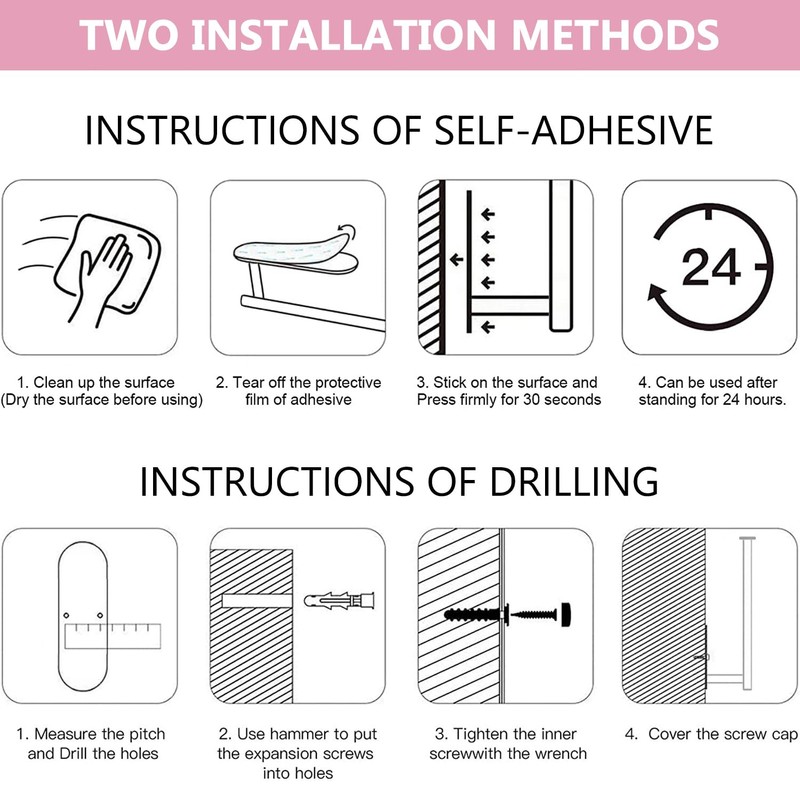 TWO INSTALLATION METHODS

INSTRUCTIONS OF SELF-ADHESIVE

24

1. Clean up the surface (Dry the surface before using)

2. Tear off the protective film of adhesive

3. Stick on the surface and Press firmly for 30 seconds

4. Can be used after standing for 24 hours.

INSTRUCTIONS OF DRILLING

1. Measure the pitch and Drill the holes

2. Use hammer to put the expansion screws into holes

3. Tighten the inner screwwith the wrench

4. Cover the screw cap