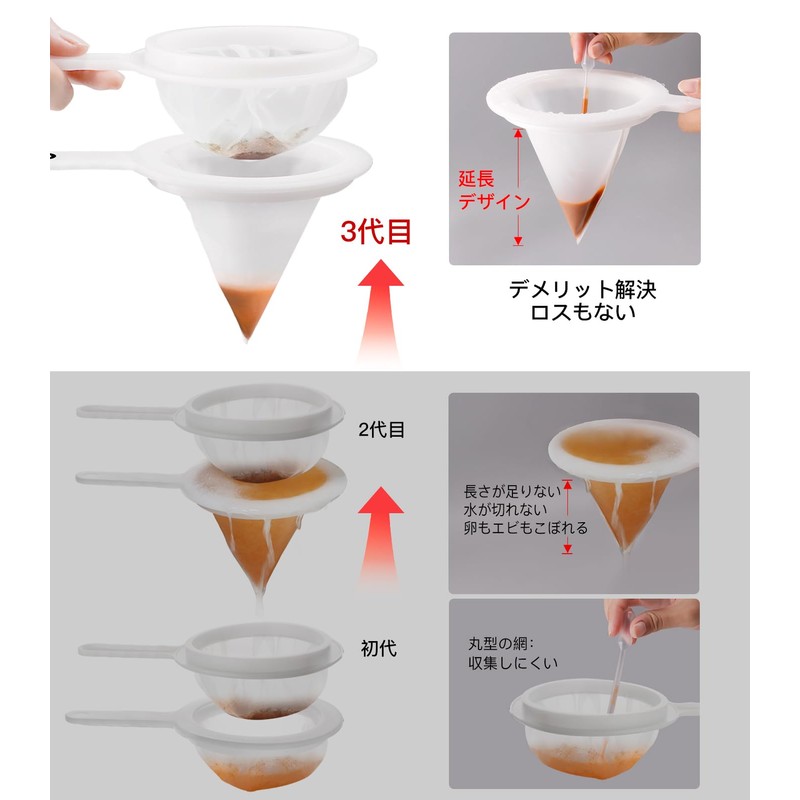 3代目

延長
デザイン

デメリット解決
ロスもない

2代目

長さが足りない
水が切れない
卵もエビもこぼれる

初代

丸型の網:
収集しにくい