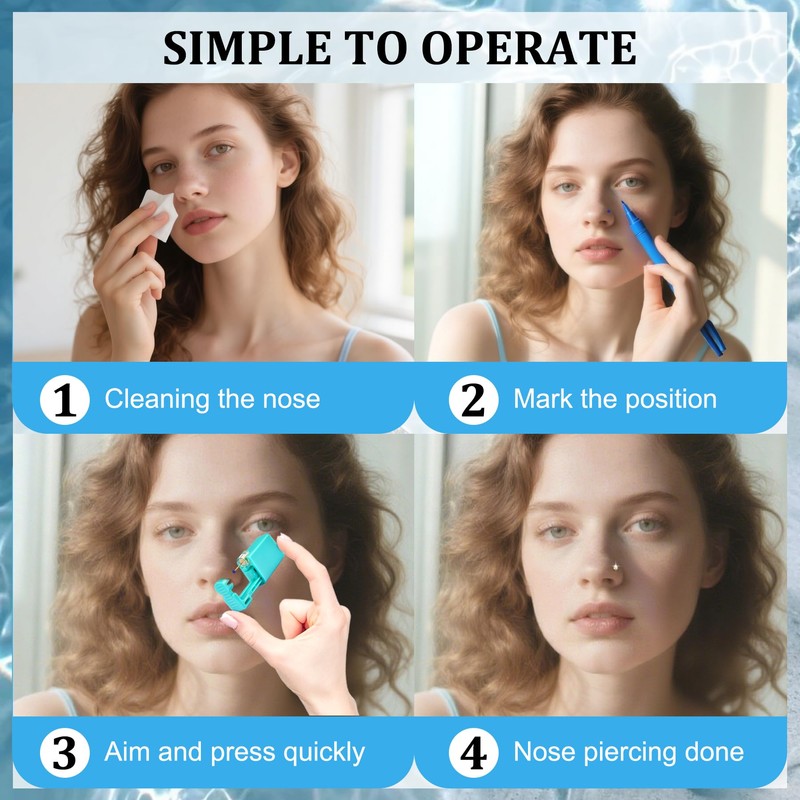 SIMPLE TO OPERATE

1 Cleaning the nose

2 Mark the position

3 Aim and press quickly

4 Nose piercing done