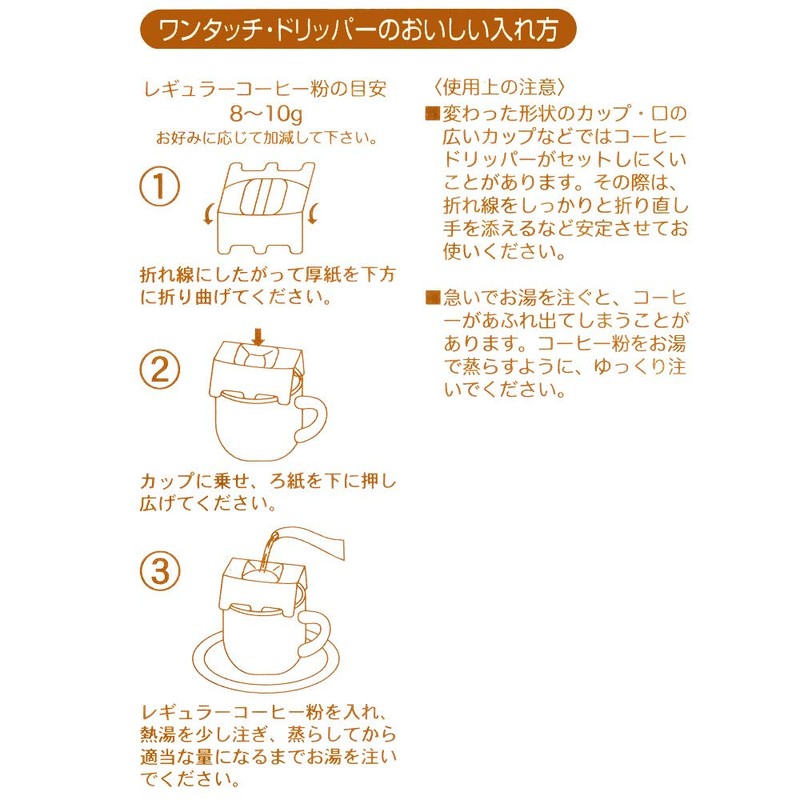 ワンタッチ・ドリッパーのおいしい入れ方

レギュラーコーヒー粉の目安
8〜10g
お好みに応じて加減して下さい。

①

折れ線にしたがって厚紙を下方に折り曲げてください。

②

カップに乗せ、ろ紙を下に押し広げてください。

③

レギュラーコーヒー粉を入れ、熱湯を少し注ぎ、蒸らしてから適当な量になるまでお湯を注いでください。

〈使用上の注意〉
■変わった形状のカップ・口の広いカップなどではコーヒードリッパーがセットしにくいことがあります。その際は、折れ線をしっかりと折り直し手を添えるなど安定させてお使いください。

■急いでお湯を注ぐと、コーヒーがあふれ出てしまうことがあります。コーヒー粉をお湯で蒸らすように、ゆっくり注いでください。