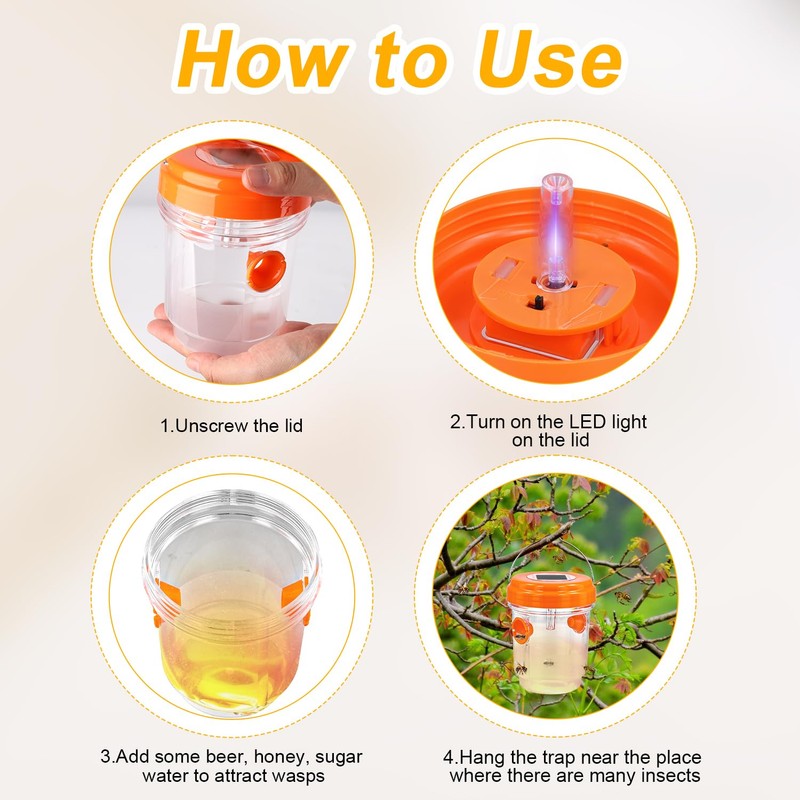 How to Use

1.Unscrew the lid

2.Turn on the LED light on the lid

3.Add some beer, honey, sugar water to attract wasps

4.Hang the trap near the place where there are many insects