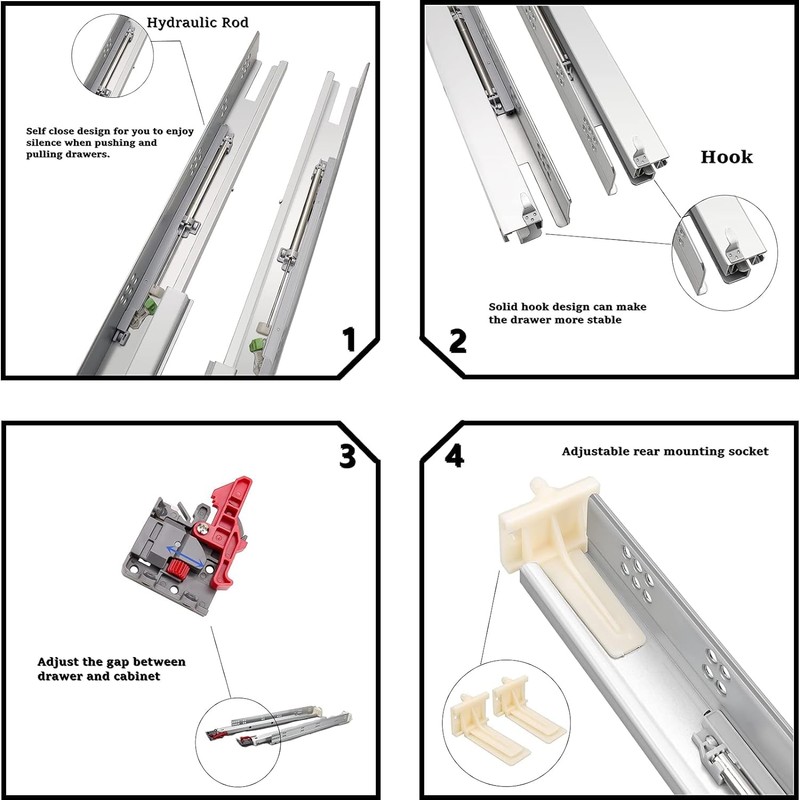 Hydraulic Rod

Self close design for you to enjoy silence when pushing and pulling drawers.

1

Hook

Solid hook design can make the drawer more stable

2

3

Adjust the gap between drawer and cabinet

4

Adjustable rear mounting socket