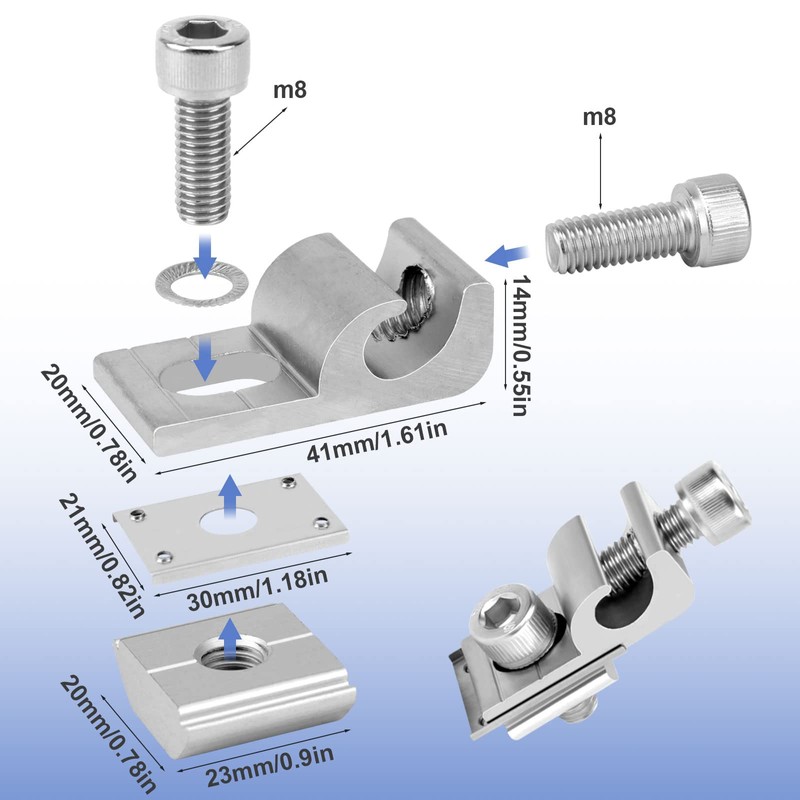 m8

m8

14mm/0.55in

20mm/0.78in

41mm/1.61in

21mm/0.82in

30mm/1.18in

20mm/0.78in

23mm/0.9in