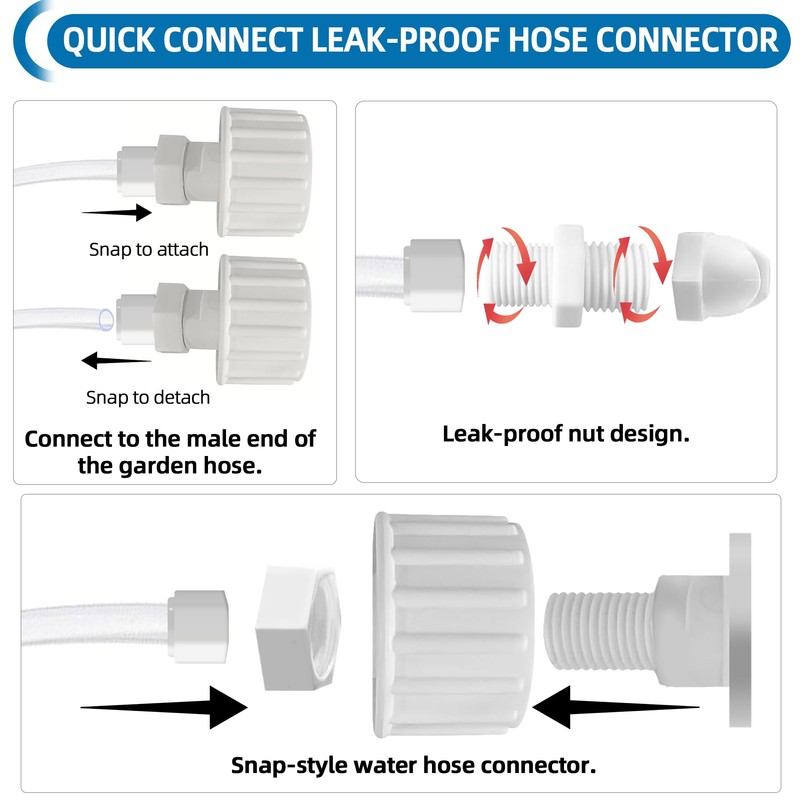 QUICK CONNECT LEAK-PROOF HOSE CONNECTOR

Snap to attach

Snap to detach

Connect to the male end of the garden hose.

Leak-proof nut design.

Snap-style water hose connector.