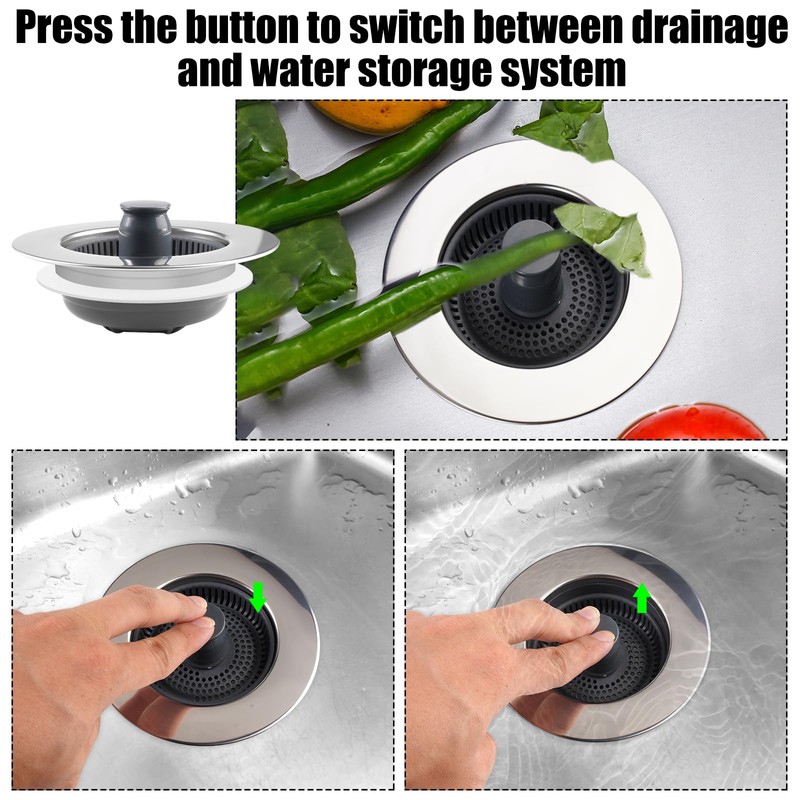 Press the button to switch between drainage and water storage system