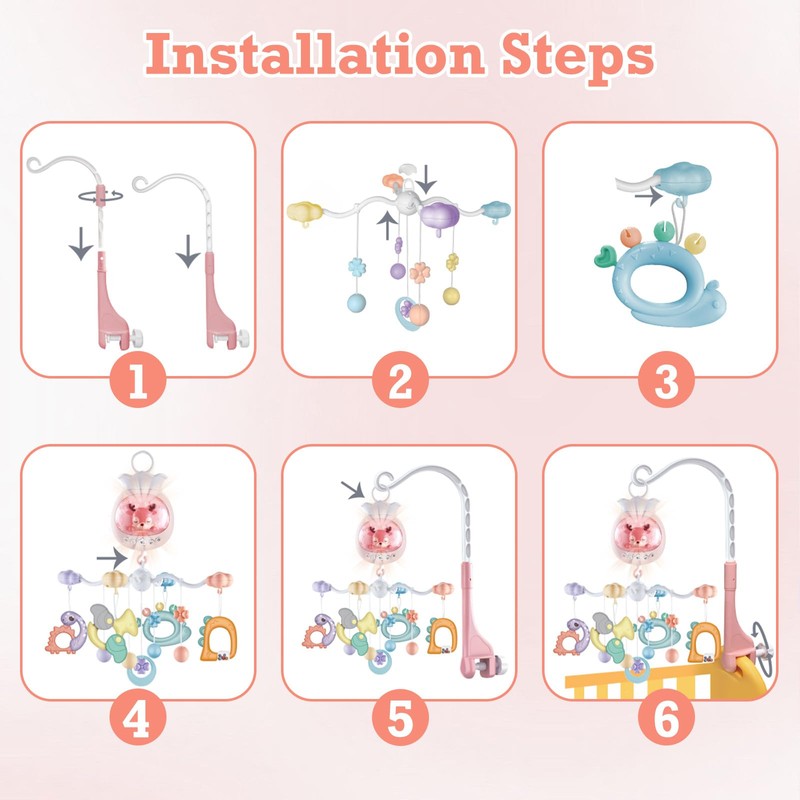 Installation Steps

1

2

3

4

5

6