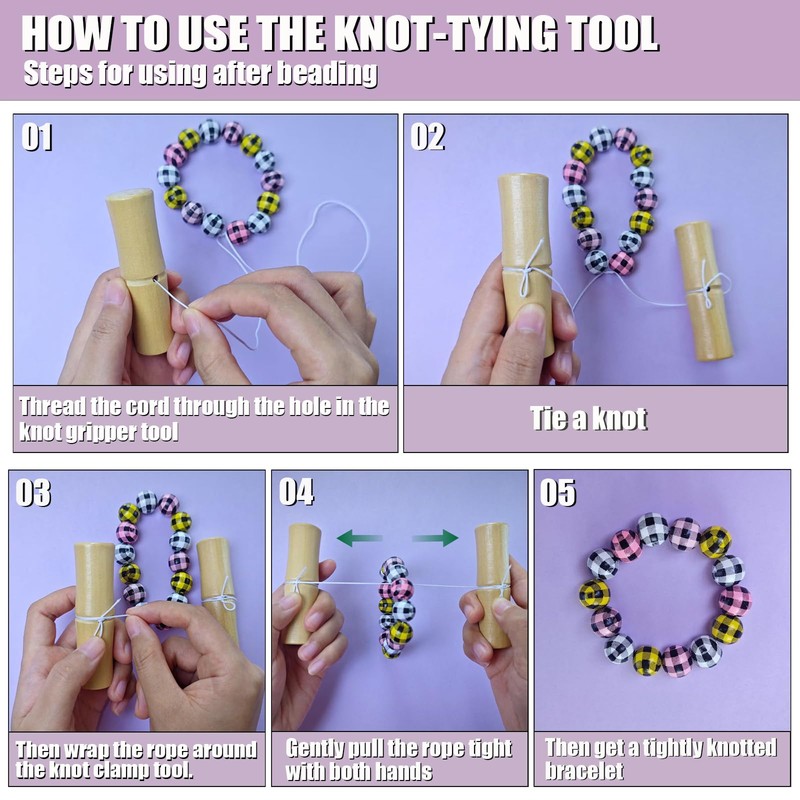 HOW TO USE THE KNOT-TYING TOOL
Steps for using after beading

01
Thread the cord through the hole in the knot gripper tool

02
Tie a knot

03
Then wrap the rope around the knot clamp tool.

04
Gently pull the rope tight with both hands

05
Then get a tightly knotted bracelet