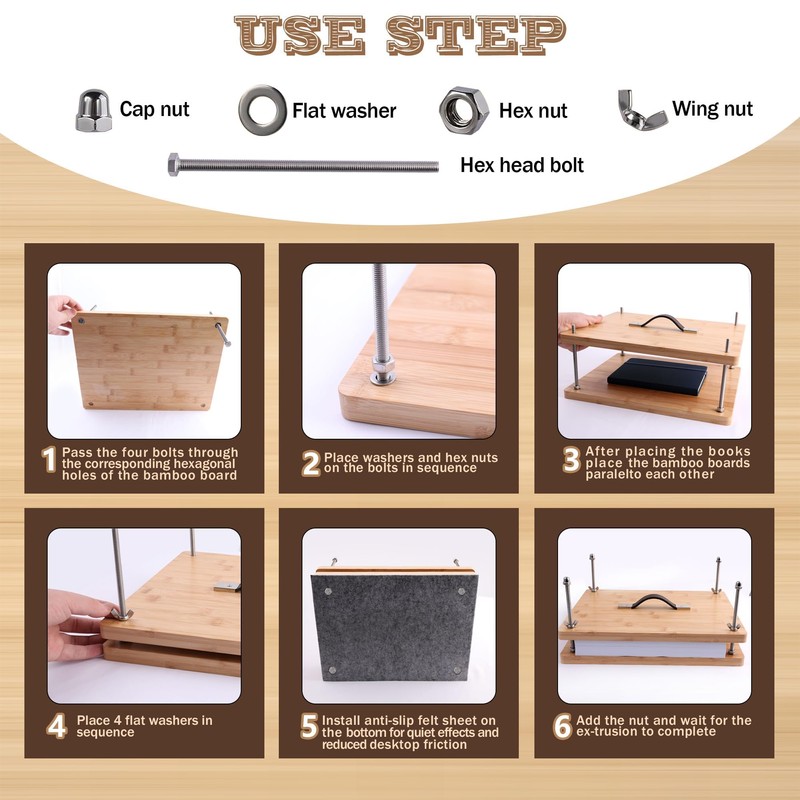 USE STEP

Cap nut

Flat washer

Hex nut

Wing nut

Hex head bolt

1 Pass the four bolts through the corresponding hexagonal holes of the bamboo board

2 Place washers and hex nuts on the bolts in sequence

3 After placing the books place the bamboo boards paralelto each other

4 Place 4 flat washers in sequence

5 Install anti-slip felt sheet on the bottom for quiet effects and reduced desktop friction

6 Add the nut and wait for the ex-trusion to complete