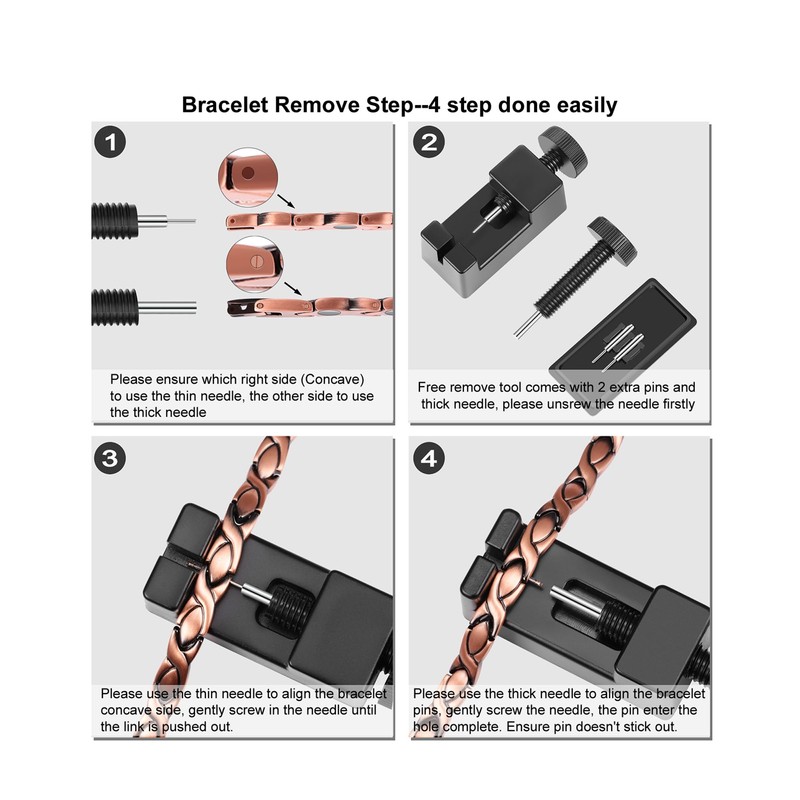 Bracelet Remove Step--4 step done easily

1

Please ensure which right side (Concave) to use the thin needle, the other side to use the thick needle

2

Free remove tool comes with 2 extra pins and thick needle, please unsrew the needle firstly

3

Please use the thin needle to align the bracelet concave side, gently screw in the needle until the link is pushed out.

4

Please use the thick needle to align the bracelet pins, gently screw the needle, the pin enter the hole complete. Ensure pin doesn't stick out.