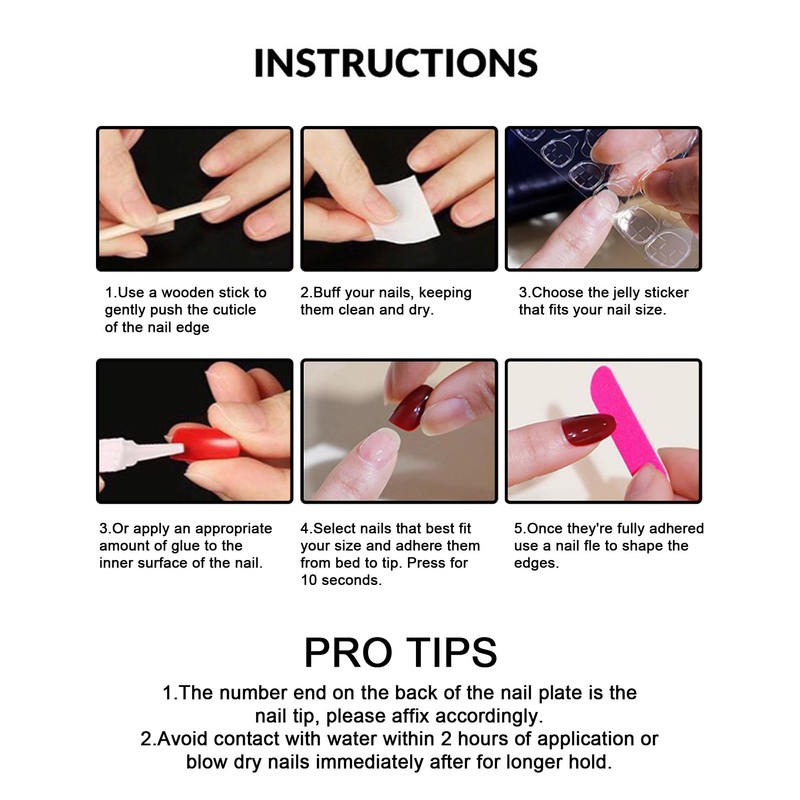 INSTRUCTIONS

1.Use a wooden stick to gently push the cuticle of the nail edge

2.Buff your nails, keeping them clean and dry.

3.Choose the jelly sticker that fits your nail size.

3.Or apply an appropriate amount of glue to the inner surface of the nail.

4.Select nails that best fit your size and adhere them from bed to tip. Press for 10 seconds.

5.Once they're fully adhered use a nail fle to shape the edges.

PRO TIPS

1.The number end on the back of the nail plate is the nail tip, please affix accordingly.
2.Avoid contact with water within 2 hours of application or blow dry nails immediately after for longer hold.