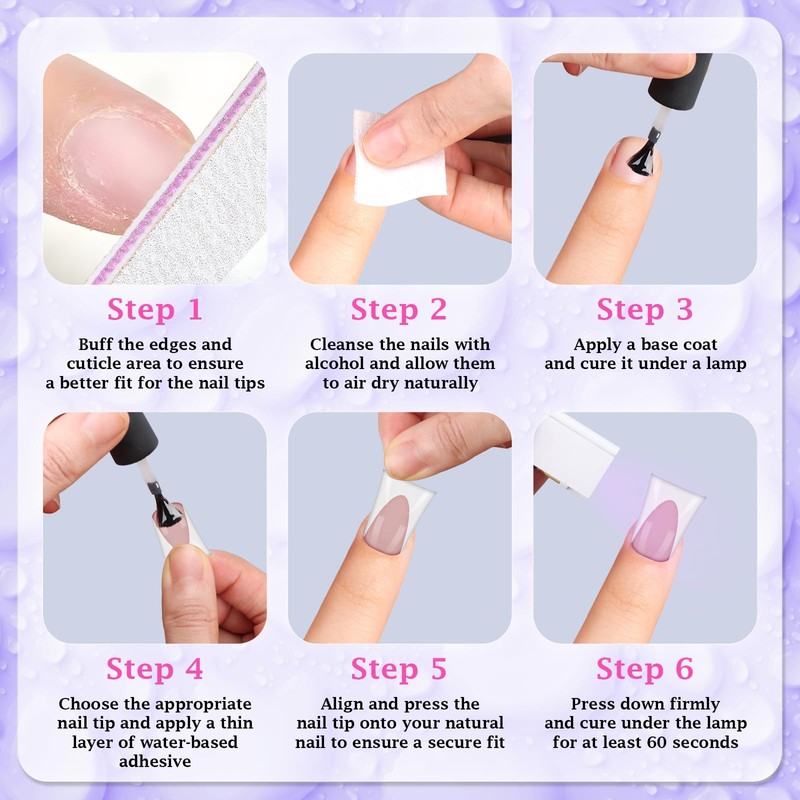 Step 1
Buff the edges and cuticle area to ensure a better fit for the nail tips

Step 2
Cleanse the nails with alcohol and allow them to air dry naturally

Step 3
Apply a base coat and cure it under a lamp

Step 4
Choose the appropriate nail tip and apply a thin layer of water-based adhesive

Step 5
Align and press the nail tip onto your natural nail to ensure a secure fit

Step 6
Press down firmly and cure under the lamp for at least 60 seconds