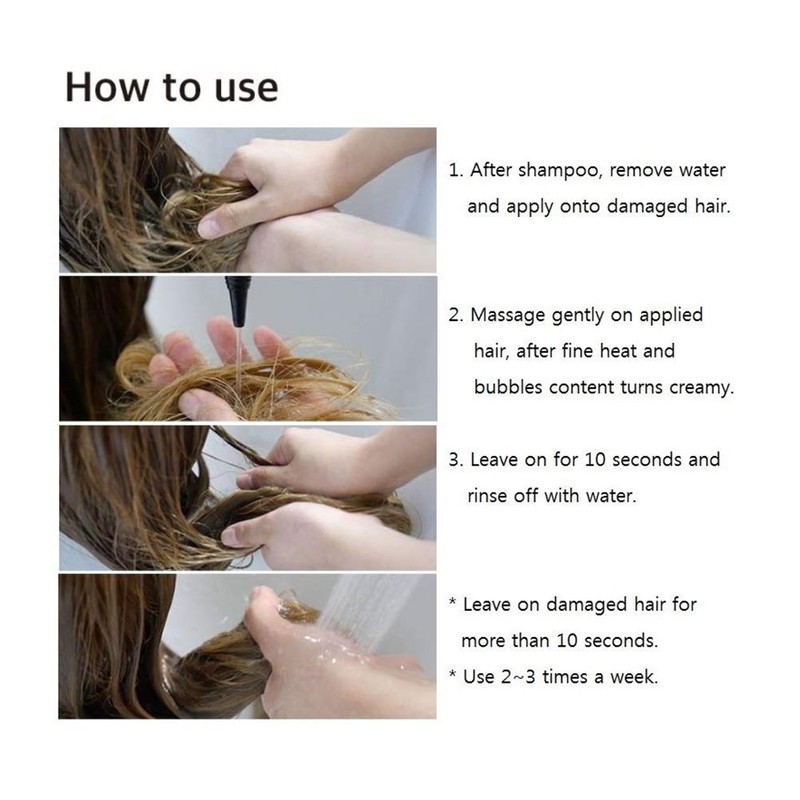 How to use

1. After shampoo, remove water and apply onto damaged hair.

2. Massage gently on applied hair, after fine heat and bubbles content turns creamy.

3. Leave on for 10 seconds and rinse off with water.

* Leave on damaged hair for more than 10 seconds.

* Use 2~3 times a week.