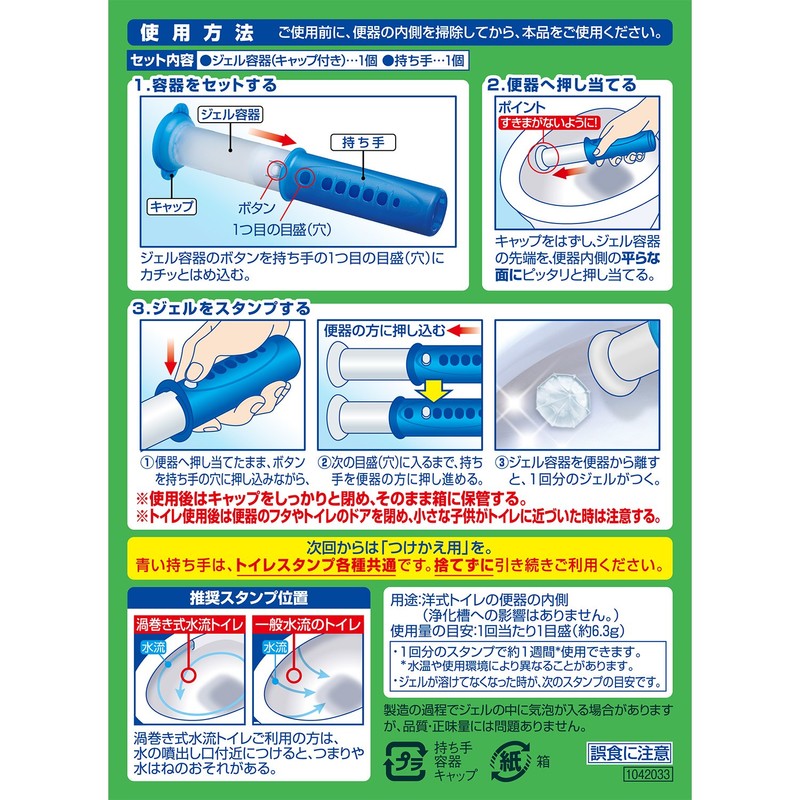 使用方法　ご使用前に、便器の内側を掃除してから、本品をご使用ください。

セット内容 ●ジェル容器(キャップ付き)…1個 ●持ち手…1個

1.容器をセットする

ジェル容器

持ち手

キャップ

ボタン

1つ目の目盛(穴)

ジェル容器のボタンを持ち手の1つ目の目盛(穴)にカチッとはめ込む。

2.便器へ押し当てる

ポイント

すきまがないように!

キャップをはずし、ジェル容器の先端を、便器内側の平らな面にピッタリと押し当てる。

3.ジェルをスタンプする

便器の方に押し込む

①便器へ押し当てたまま、ボタンを持ち手の穴に押し込みながら、

②次の目盛(穴)に入るまで、持ち手を便器の方に押し進める。

③ジェル容器を便器から離すと、1回分のジェルがつく。

※使用後はキャップをしっかりと閉め、そのまま箱に保管する。
※トイレ使用後は便器のフタやトイレのドアを閉め、小さな子供がトイレに近づいた時は注意する。

次回からは「つけかえ用」を。
青い持ち手は、トイレスタンプ各種共通です。捨てずに引き続きご利用ください。

推奨スタンプ位置

渦巻き式水流トイレ

水流

一般水流のトイレ

水流

渦巻き式水流トイレご利用の方は、水の噴出し口付近につけると、つまりや水はねのおそれがある。

用途:洋式トイレの便器の内側
(浄化槽への影響はありません。)
使用量の目安:1回当たり1目盛(約6.3g)

・1回分のスタンプで約1週間*使用できます。
*水温や使用環境により異なることがあります。
・ジェルが溶けてなくなった時が、次のスタンプの目安です。

製造の過程でジェルの中に気泡が入る場合がありますが、品質・正味量には問題ありません。

プラ 持ち手 容器 キャップ

紙 箱

誤食に注意

1042033