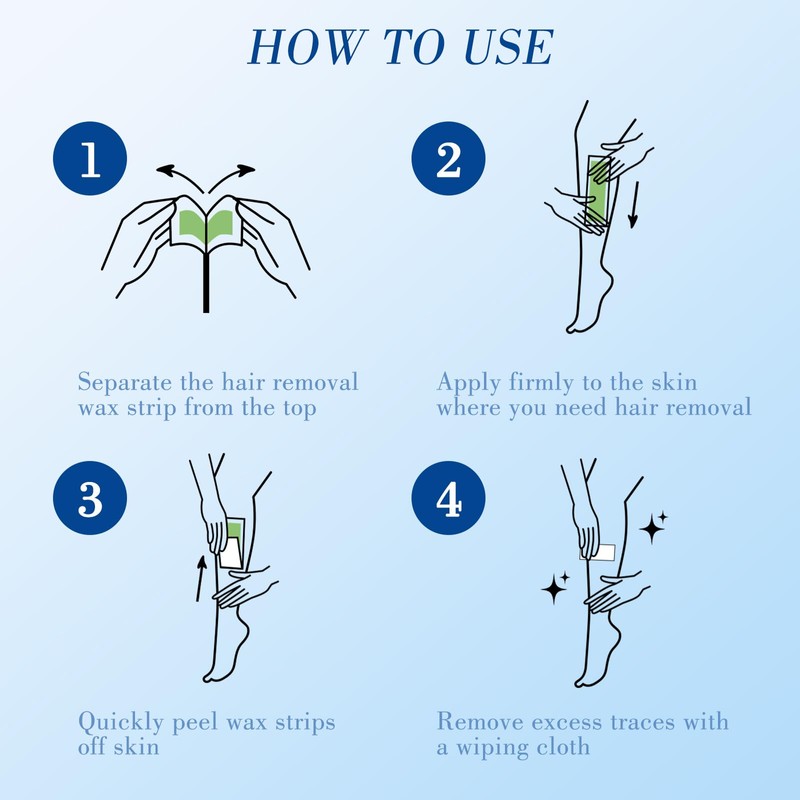 HOW TO USE

1

Separate the hair removal wax strip from the top

2

Apply firmly to the skin where you need hair removal

3

Quickly peel wax strips off skin

4

Remove excess traces with a wiping cloth