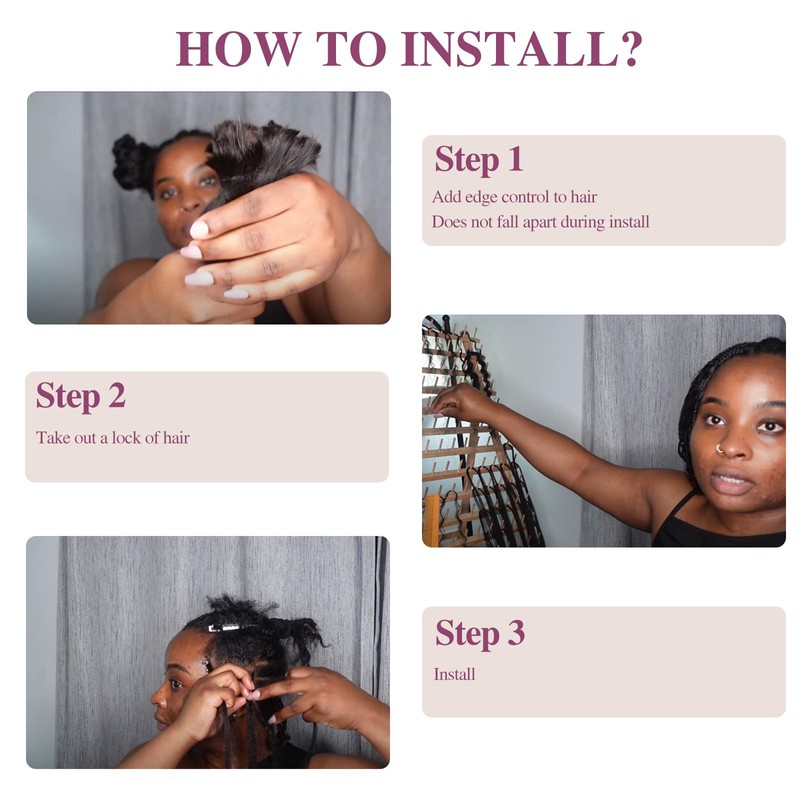 HOW TO INSTALL?

Step 1
Add edge control to hair
Does not fall apart during install

Step 2
Take out a lock of hair

Step 3
Install