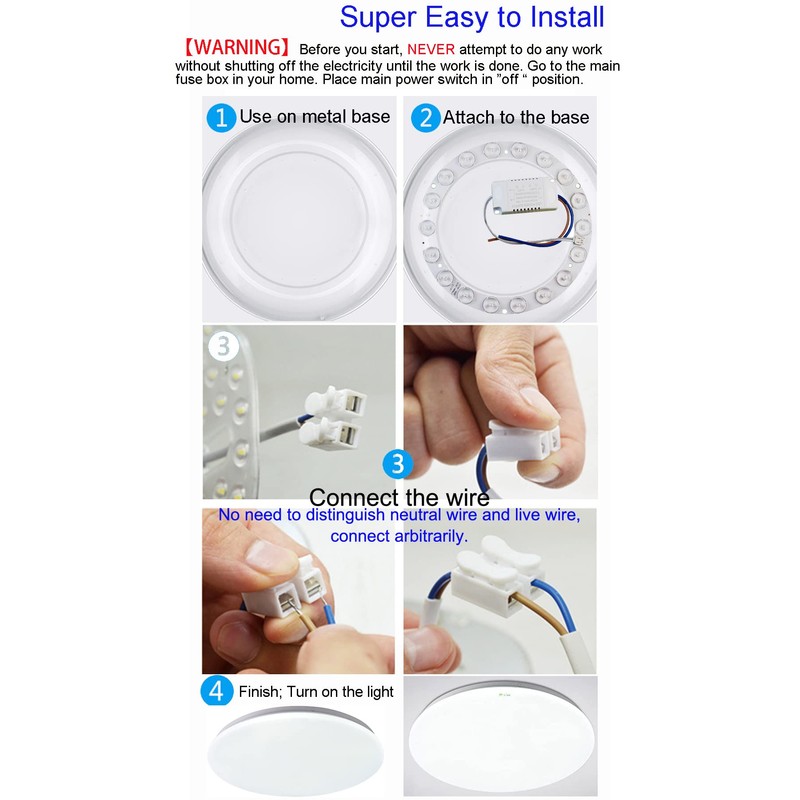 Super Easy to Install

【WARNING】 Before you start, NEVER attempt to do any work without shutting off the electricity until the work is done. Go to the main fuse box in your home. Place main power switch in "off " position.

1 Use on metal base

2 Attach to the base

3

3

Connect the wire

No need to distinguish neutral wire and live wire, connect arbitrarily.

4 Finish; Turn on the light