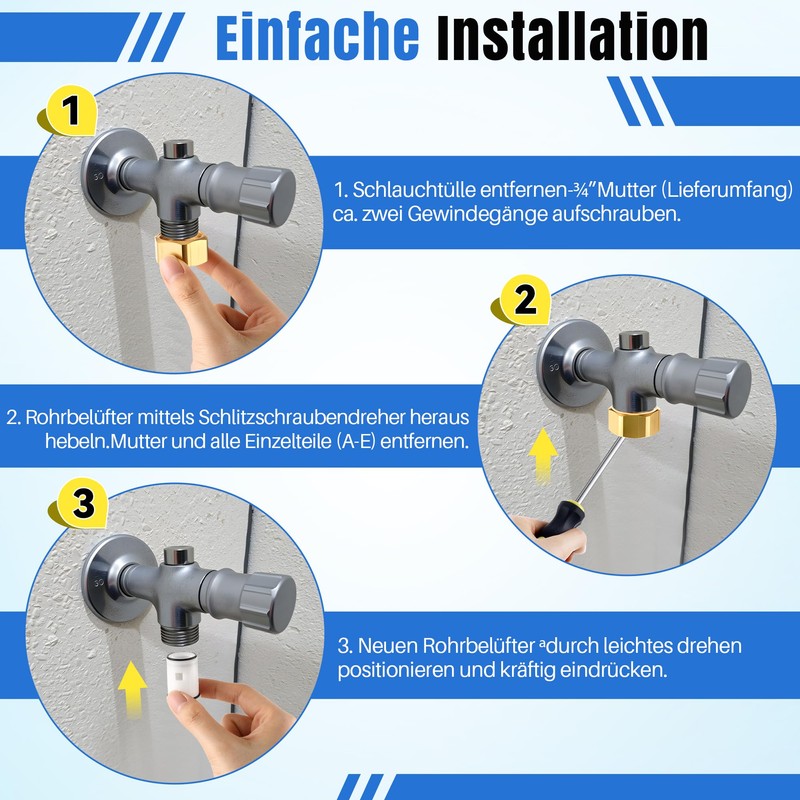 Einfache Installation

1

1. Schlauchtülle entfernen-¾"Mutter (Lieferumfang) ca. zwei Gewindegänge aufschrauben.

2

2. Rohrbelüfter mittels Schlitzschraubendreher heraus hebeln.Mutter und alle Einzelteile (A-E) entfernen.

3

3. Neuen Rohrbelüfter ᵃdurch leichtes drehen positionieren und kräftig eindrücken.