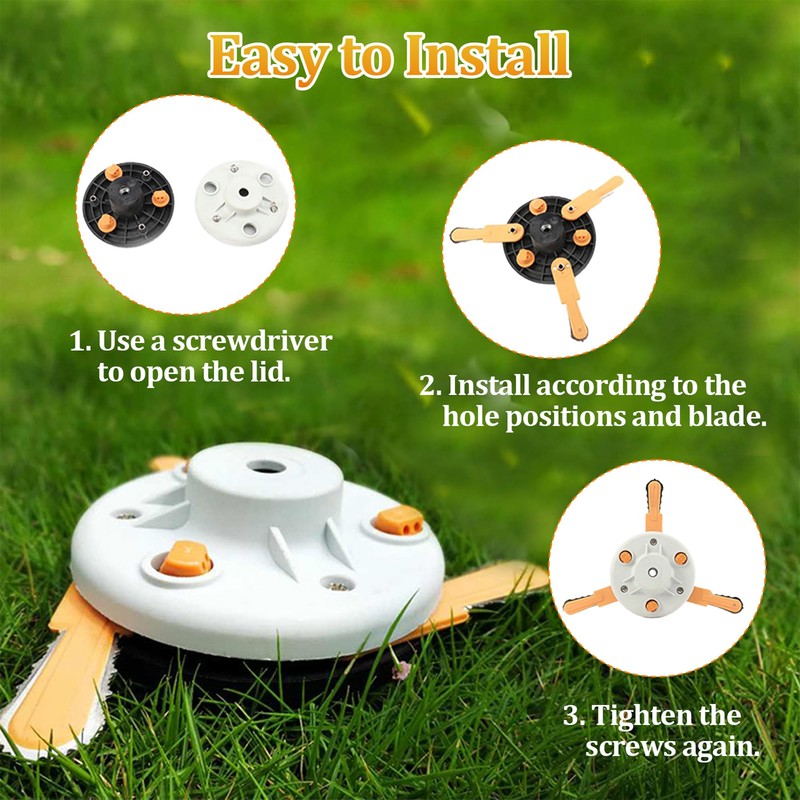 Easy to Install

1. Use a screwdriver to open the lid.

2. Install according to the hole positions and blade.

3. Tighten the screws again.