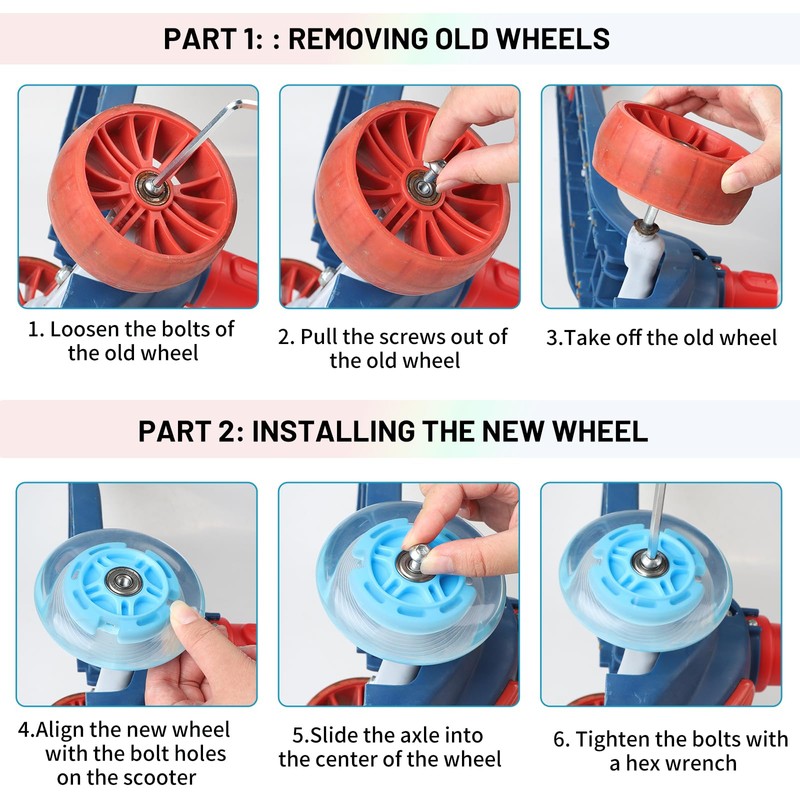 PART 1: : REMOVING OLD WHEELS

1. Loosen the bolts of the old wheel

2. Pull the screws out of the old wheel

3.Take off the old wheel

PART 2: INSTALLING THE NEW WHEEL

4.Align the new wheel with the bolt holes on the scooter

5.Slide the axle into the center of the wheel

6. Tighten the bolts with a hex wrench