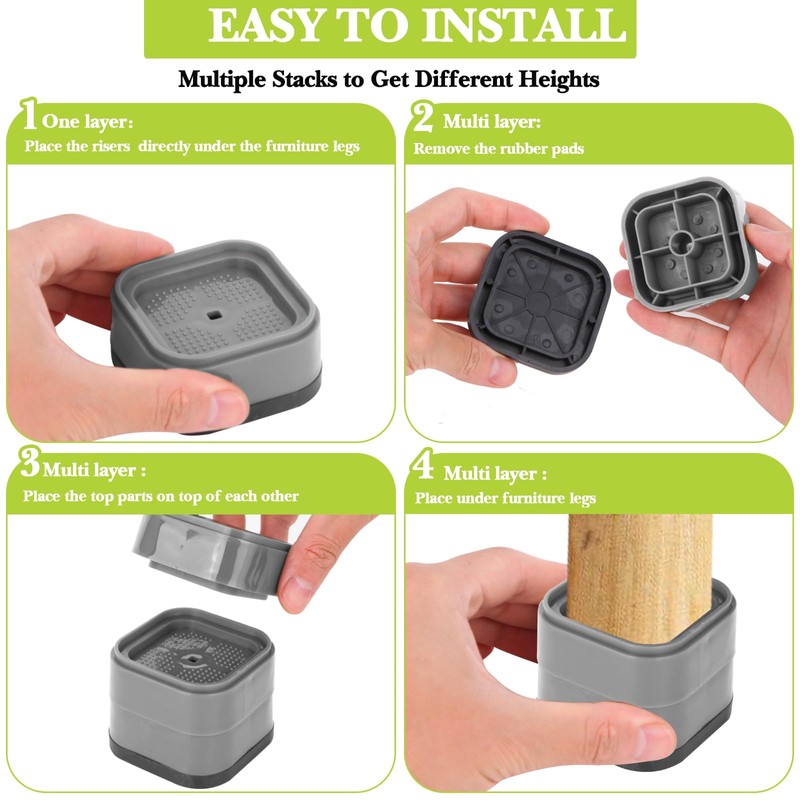 EASY TO INSTALL

Multiple Stacks to Get Different Heights

1 One layer:
Place the risers directly under the furniture legs

2 Multi layer:
Remove the rubber pads

3 Multi layer :
Place the top parts on top of each other

4 Multi layer :
Place under furniture legs