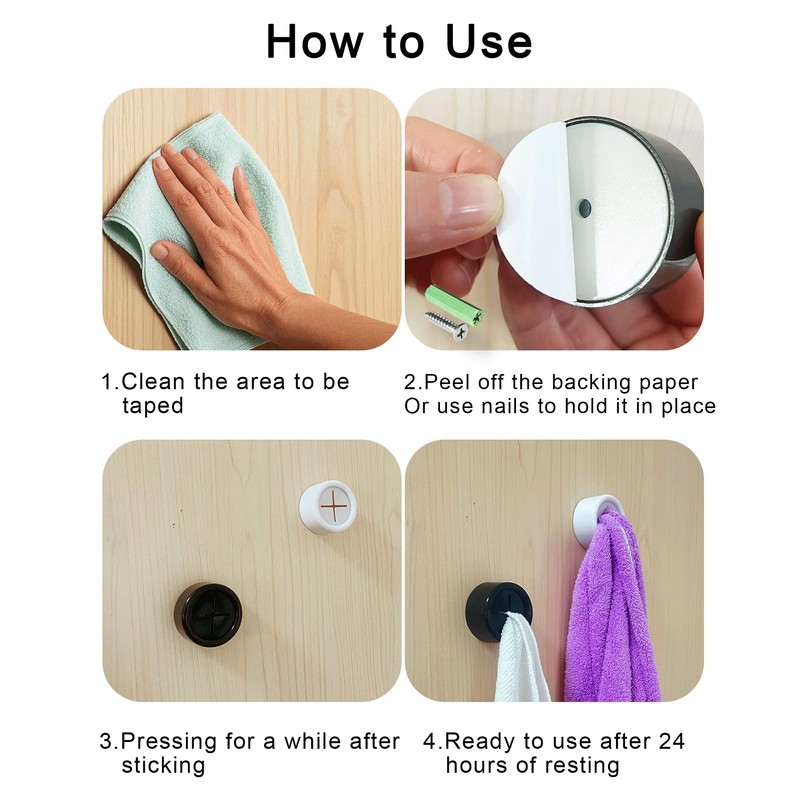 How to Use

1.Clean the area to be taped

2.Peel off the backing paper
Or use nails to hold it in place

3.Pressing for a while after sticking

4.Ready to use after 24 hours of resting