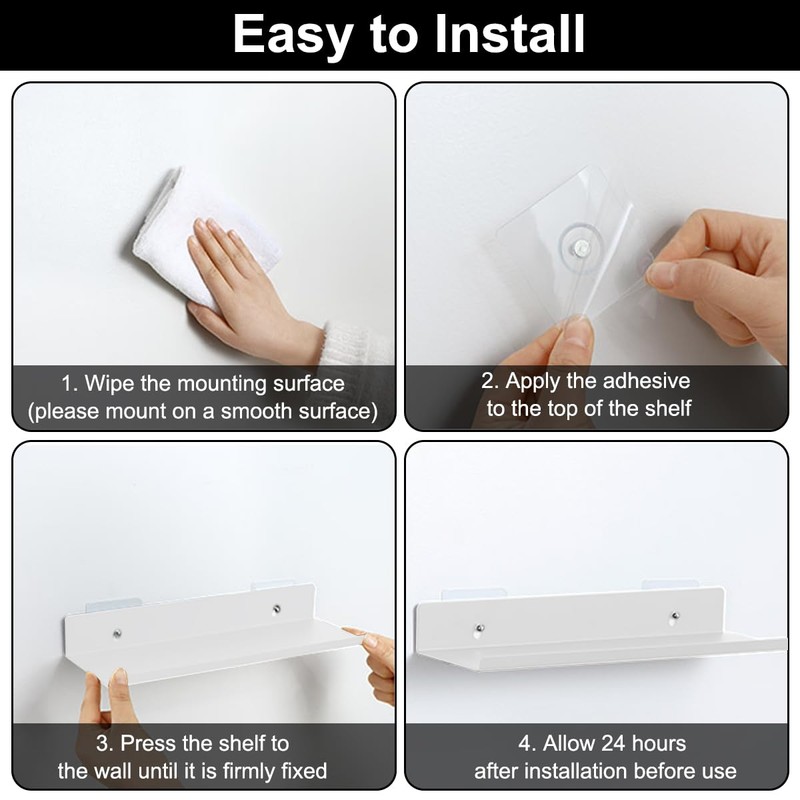 Easy to Install

1. Wipe the mounting surface (please mount on a smooth surface)

2. Apply the adhesive to the top of the shelf

3. Press the shelf to the wall until it is firmly fixed

4. Allow 24 hours after installation before use