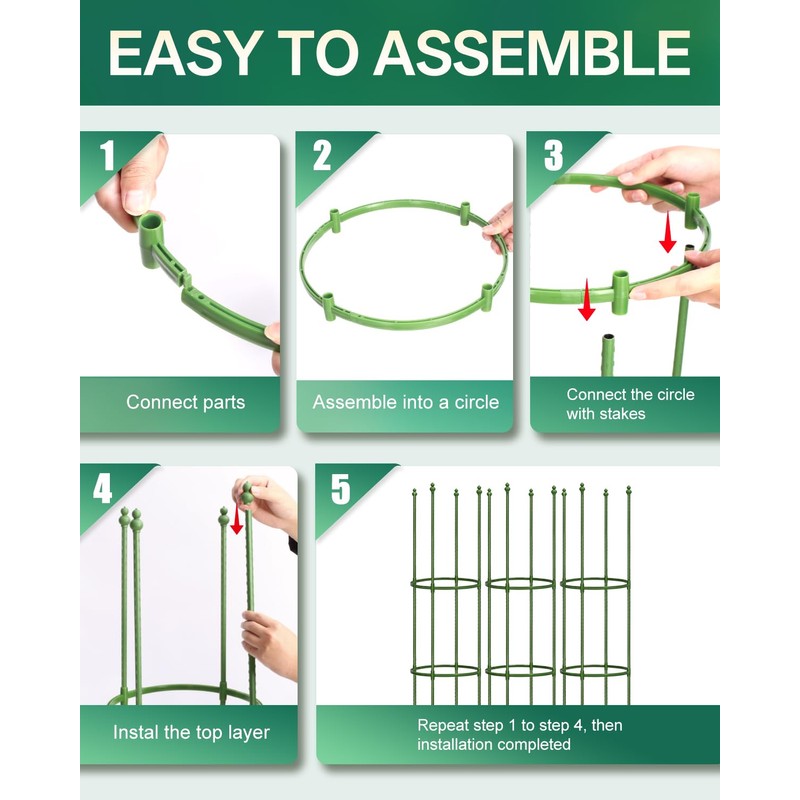 EASY TO ASSEMBLE

1

Connect parts

2

Assemble into a circle

3

Connect the circle with stakes

4

Instal the top layer

5

Repeat step 1 to step 4, then installation completed