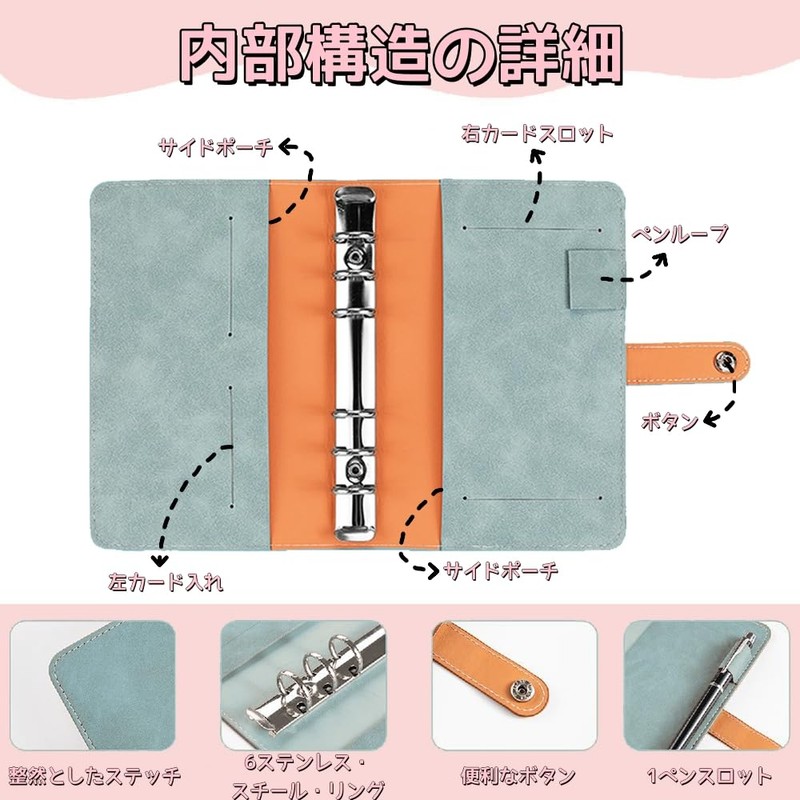 内部構造の詳細

サイドポーチ

右カードスロット

ペンループ

ボタン

左カード入れ

サイドポーチ

整然としたステッチ

6ステンレス・スチール・リング

便利なボタン

1ペンスロット