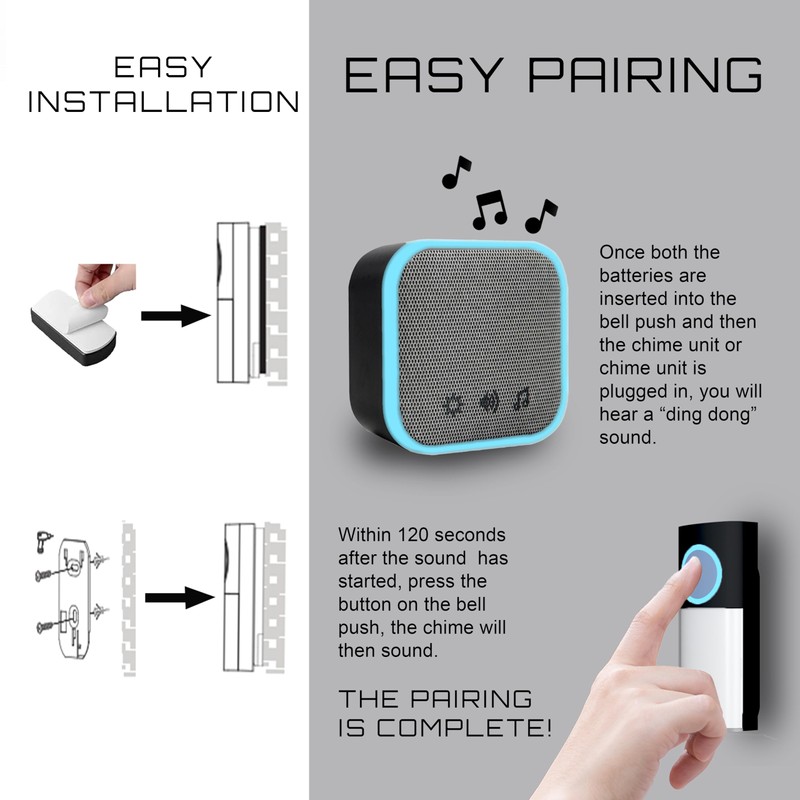 EASY INSTALLATION

EASY PAIRING

Once both the batteries are inserted into the bell push and then the chime unit or chime unit is plugged in, you will hear a “ding dong” sound.

Within 120 seconds after the sound  has started, press the button on the bell push, the chime will then sound.

THE PAIRING IS COMPLETE!