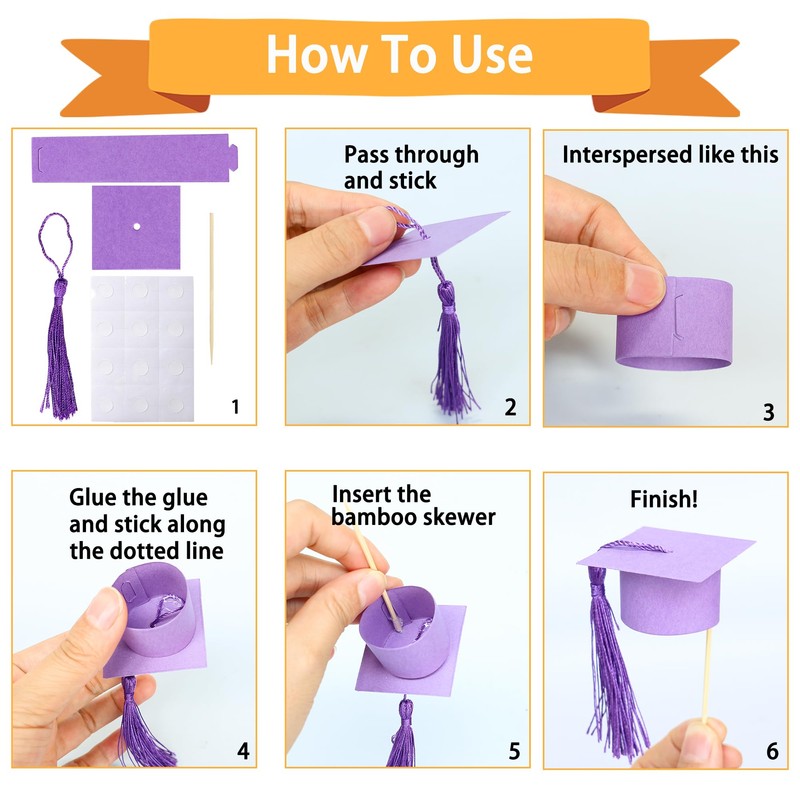 How To Use

1

Pass through and stick

2

Interspersed like this

3

Glue the glue and stick along the dotted line

4

Insert the bamboo skewer

5

Finish!

6