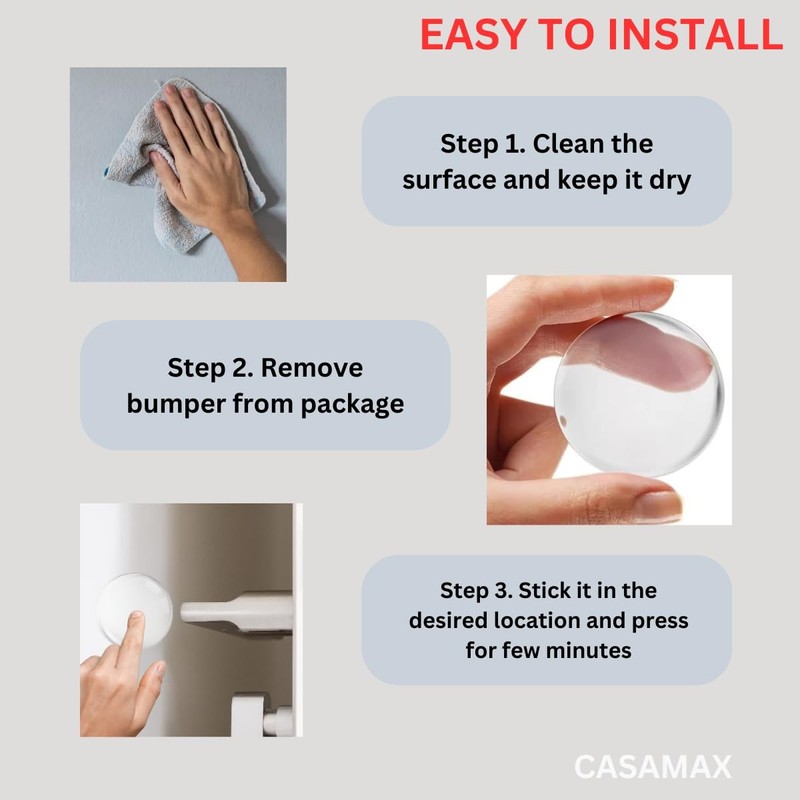 EASY TO INSTALL

Step 1. Clean the surface and keep it dry

Step 2. Remove bumper from package

Step 3. Stick it in the desired location and press for few minutes

CASAMAX