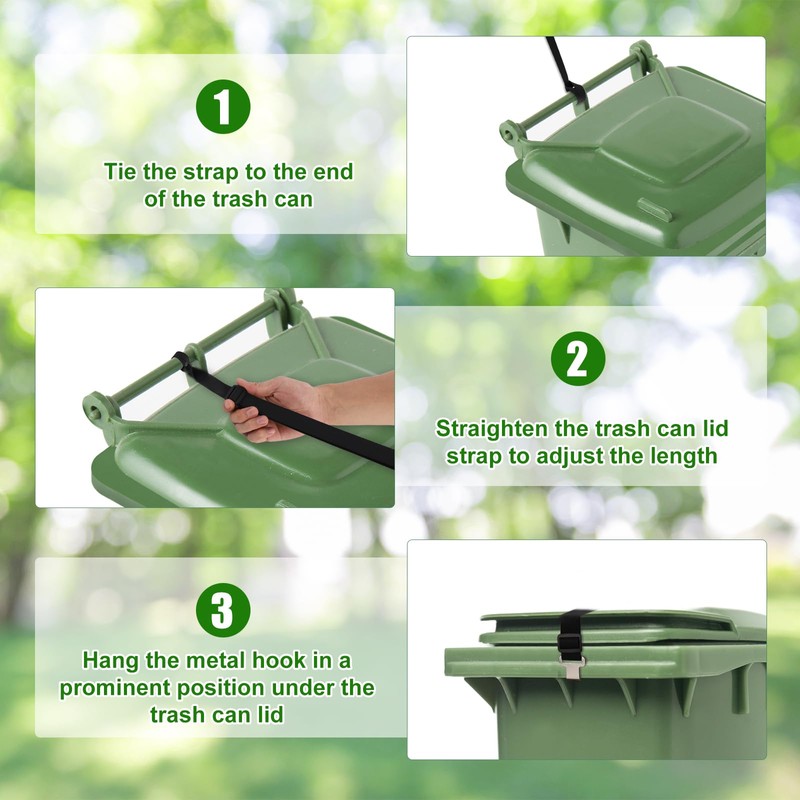 1

Tie the strap to the end of the trash can

2

Straighten the trash can lid strap to adjust the length

3

Hang the metal hook in a prominent position under the trash can lid