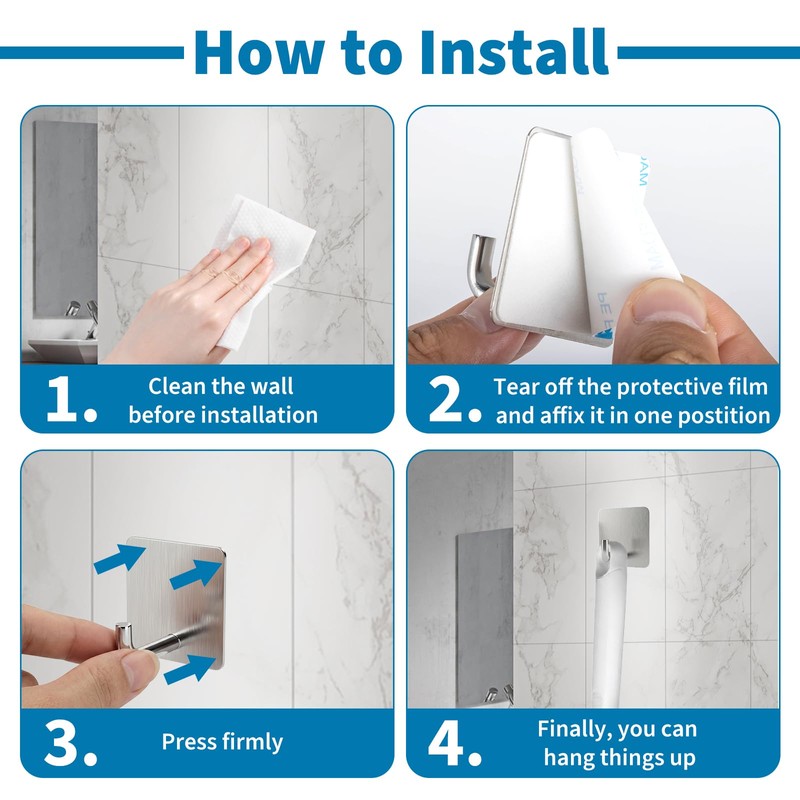 How to Install

1. Clean the wall before installation

2. Tear off the protective film and affix it in one postition

3. Press firmly

4. Finally, you can hang things up