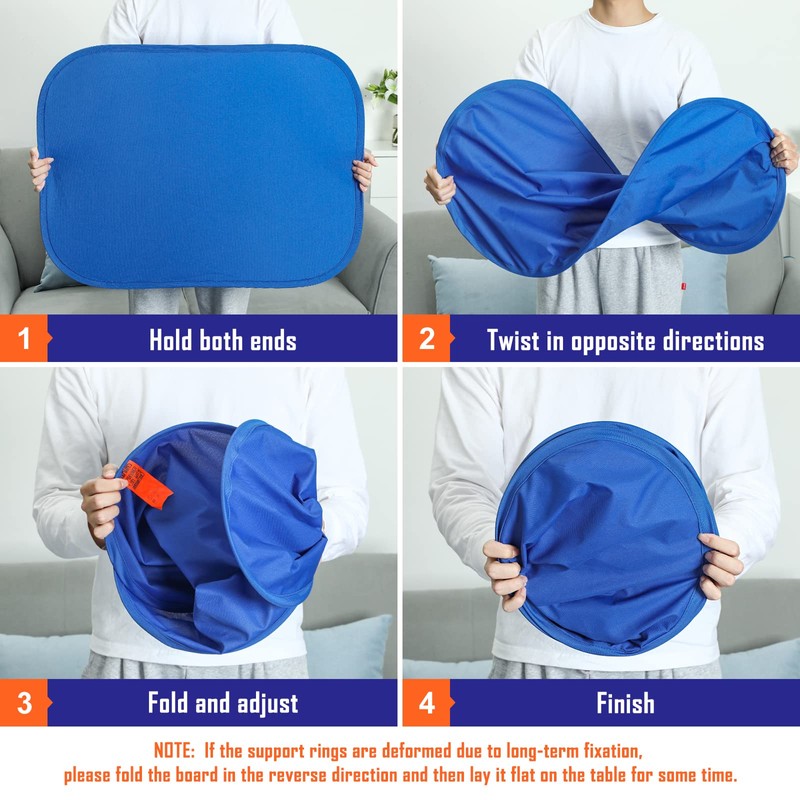 1 Hold both ends

2 Twist in opposite directions

3 Fold and adjust

4 Finish

NOTE: If the support rings are deformed due to long-term fixation, please fold the board in the reverse direction and then lay it flat on the table for some time.