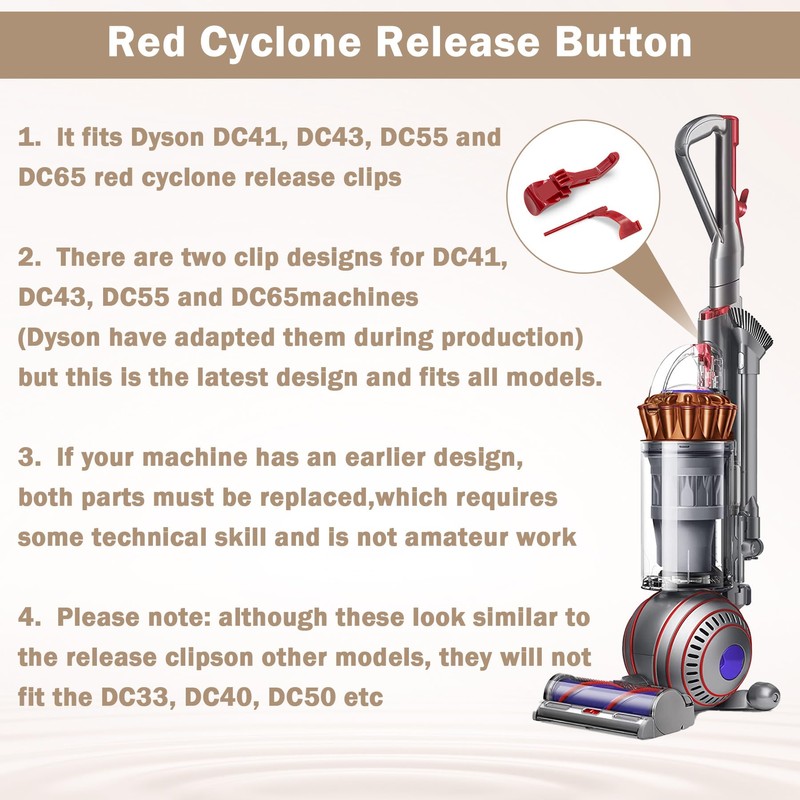 Red Cyclone Release Button

1. It fits Dyson DC41, DC43, DC55 and DC65 red cyclone release clips

2. There are two clip designs for DC41, DC43, DC55 and DC65machines (Dyson have adapted them during production) but this is the latest design and fits all models.

3. If your machine has an earlier design, both parts must be replaced,which requires some technical skill and is not amateur work

4. Please note: although these look similar to the release clipson other models, they will not fit the DC33, DC40, DC50 etc