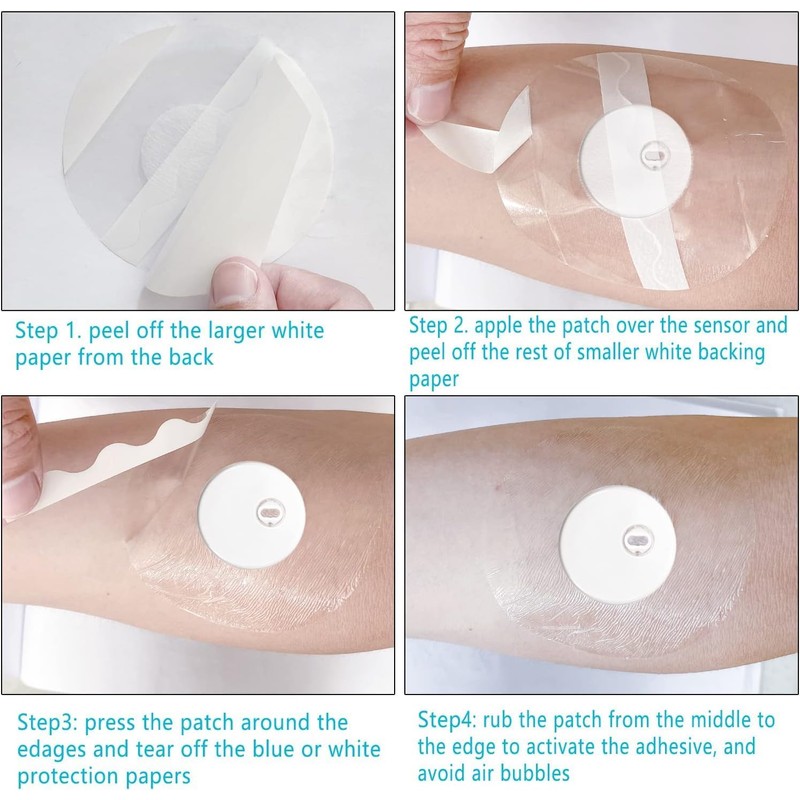 Step 1. peel off the larger white paper from the back

Step 2. apple the patch over the sensor and peel off the rest of smaller white backing paper

Step3: press the patch around the edages and tear off the blue or white protection papers

Step4: rub the patch from the middle to the edge to activate the adhesive, and avoid air bubbles