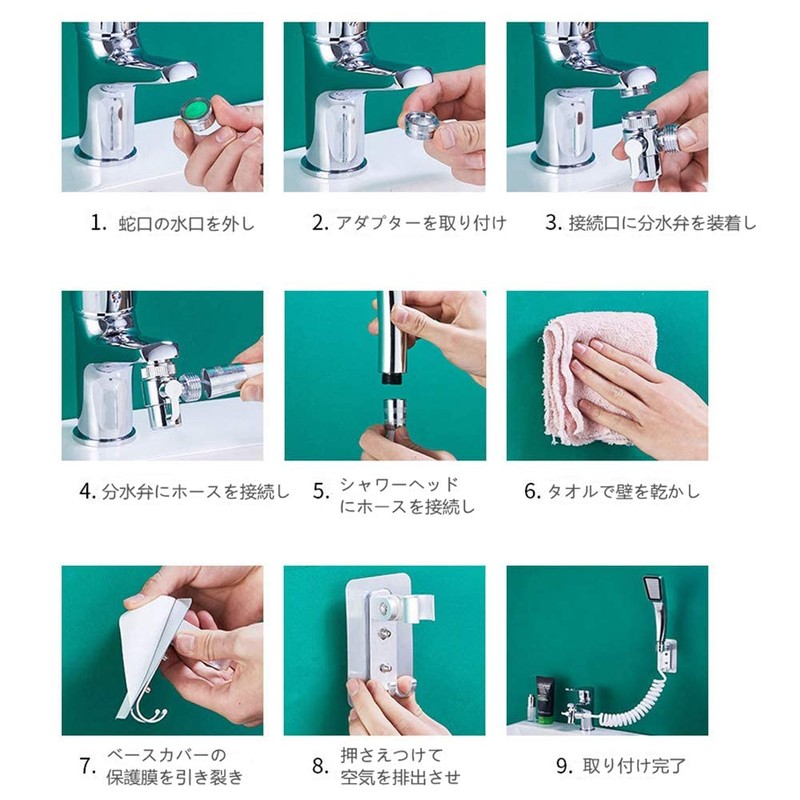 1. 蛇口の水口を外し

2. アダプターを取り付け

3. 接続口に分水弁を装着し

4. 分水弁にホースを接続し

5. シャワーヘッドにホースを接続し

6. タオルで壁を乾かし

7. ベースカバーの保護膜を引き裂き

8. 押さえつけて空気を排出させ

9. 取り付け完了