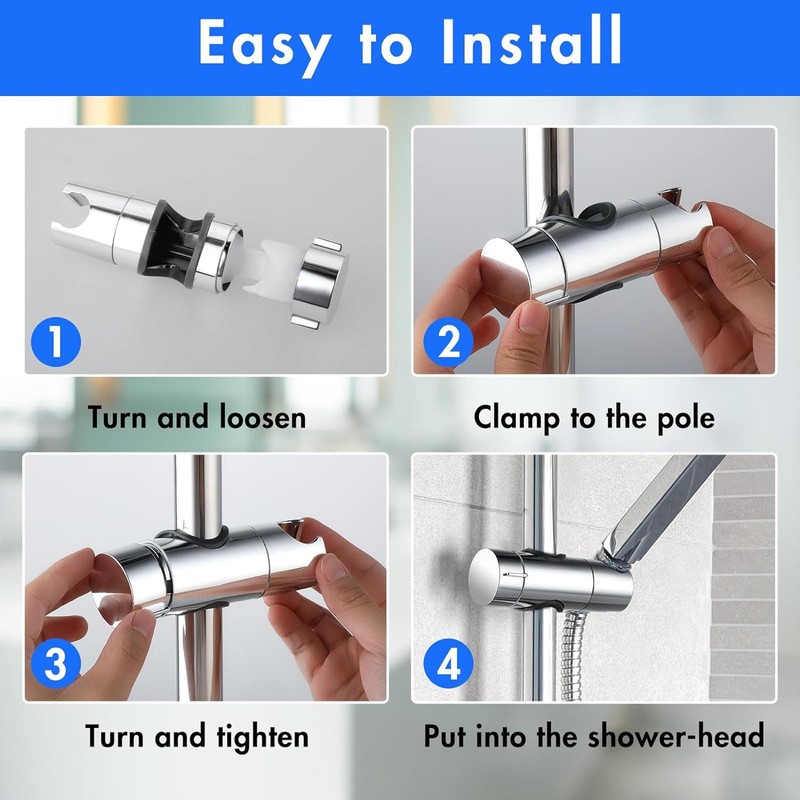 Easy to Install

1

Turn and loosen

2

Clamp to the pole

3

Turn and tighten

4

Put into the shower-head