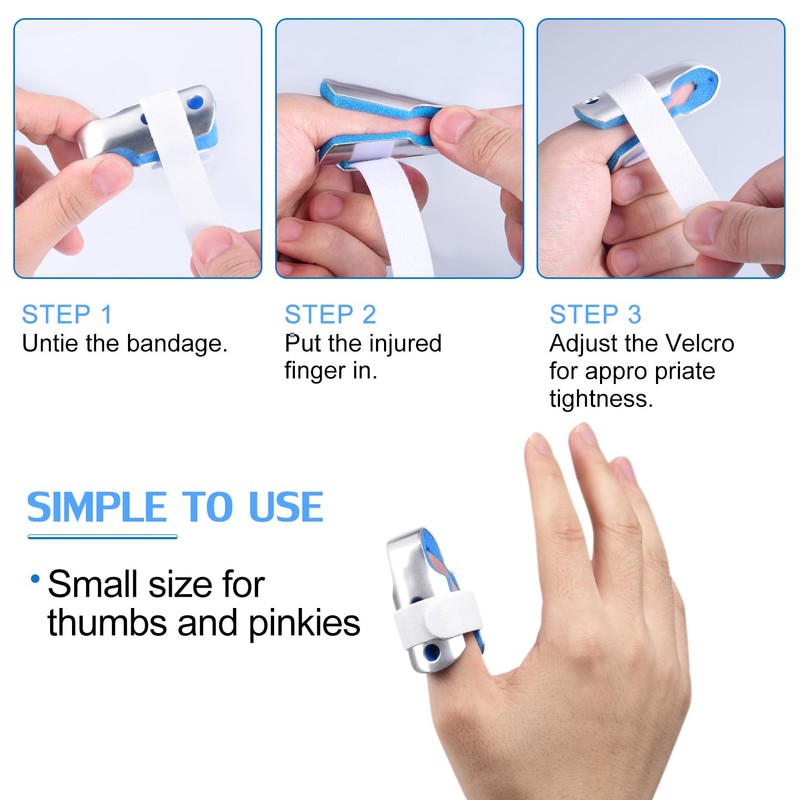 STEP 1
Untie the bandage.

STEP 2
Put the injured finger in.

STEP 3
Adjust the Velcro for appro priate tightness.

SIMPLE TO USE

• Small size for thumbs and pinkies