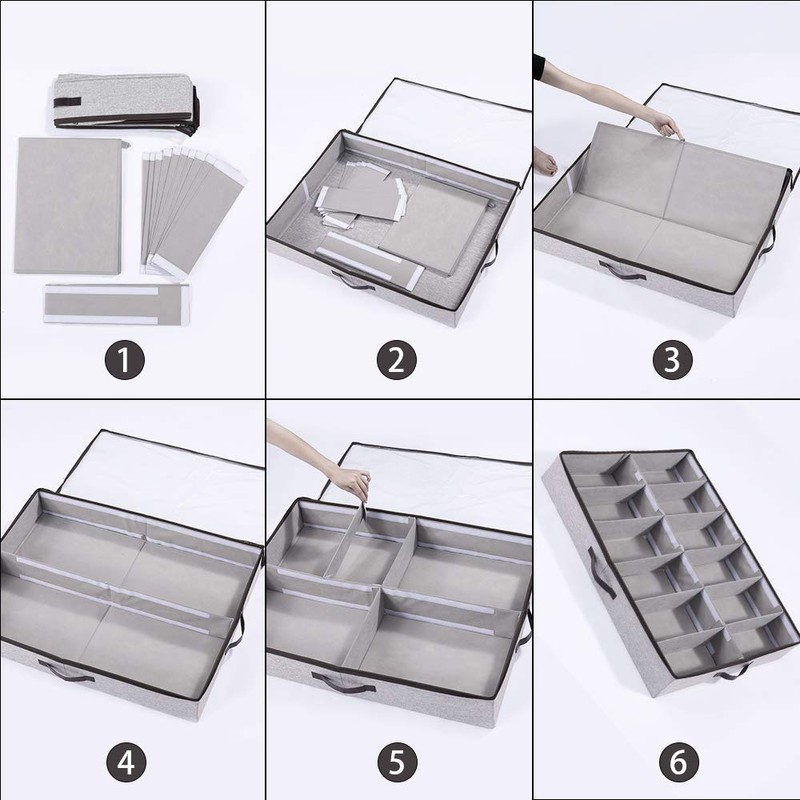 1

2

3

4

5

6