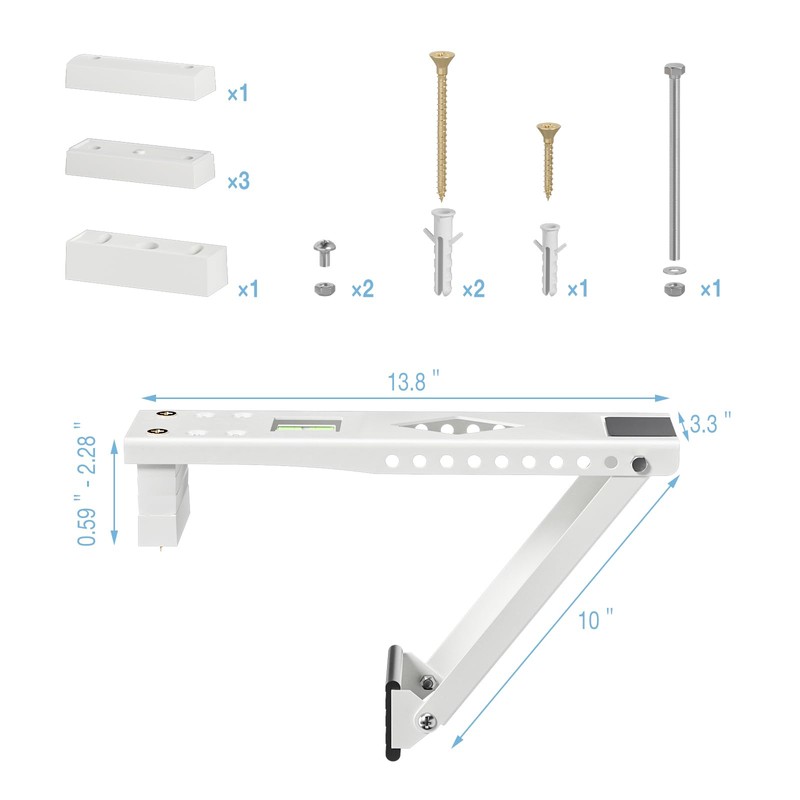 ×1

×3

×1

×2

×2

×1

×1

13.8 "

3.3 "

0.59 " - 2.28 "

10 "