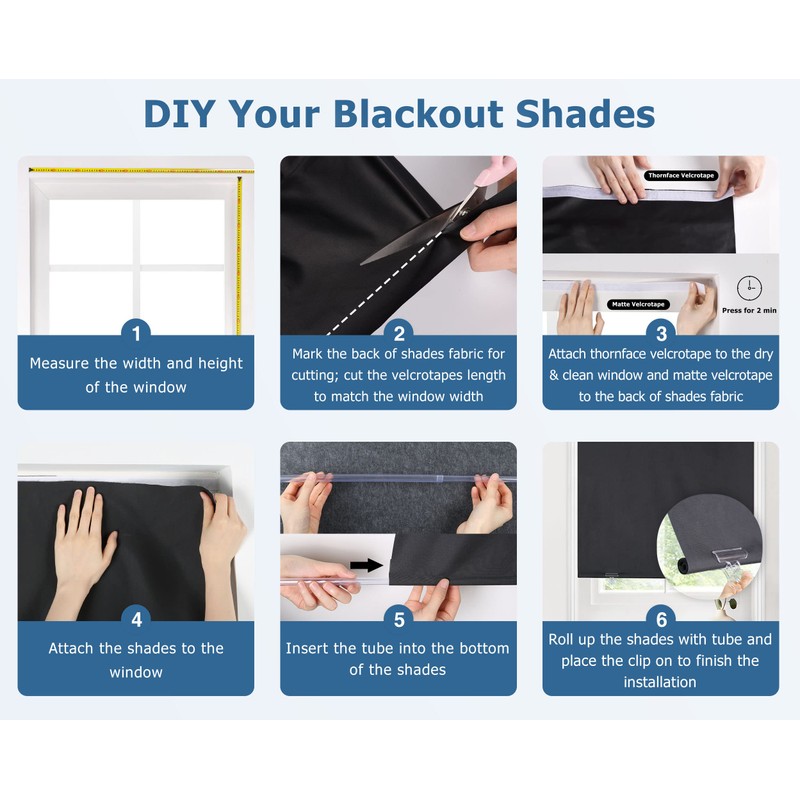 DIY Your Blackout Shades

1
Measure the width and height of the window

2
Mark the back of shades fabric for cutting; cut the velcrotapes length to match the window width

Thornface Velcrotape
Matte Velcrotape
Press for 2 min
3
Attach thornface velcrotape to the dry & clean window and matte velcrotape to the back of shades fabric

4
Attach the shades to the window

5
Insert the tube into the bottom of the shades

6
Roll up the shades with tube and place the clip on to finish the installation