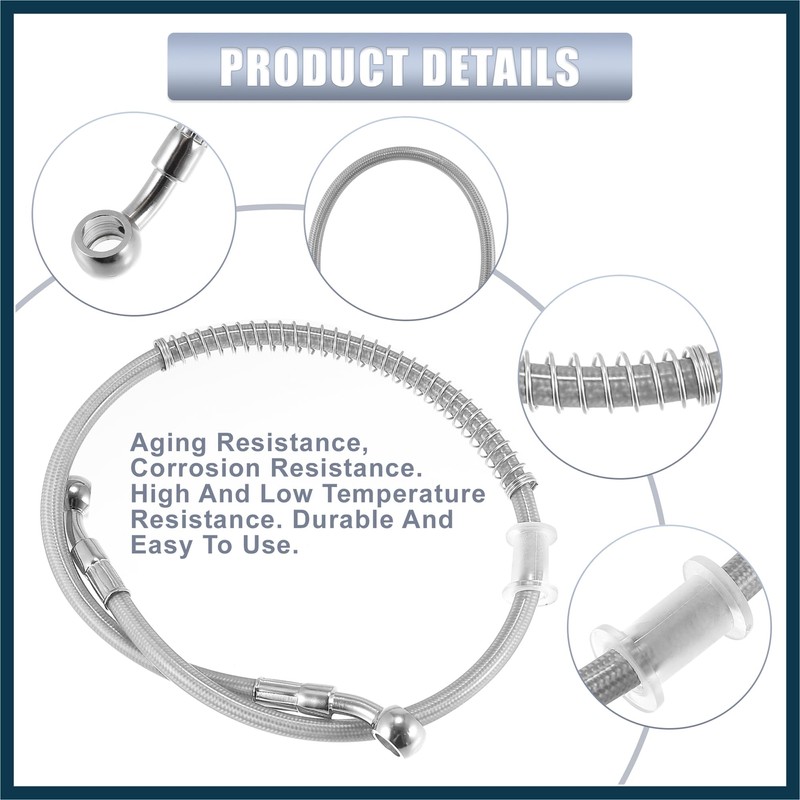 PRODUCT DETAILS

Aging Resistance, Corrosion Resistance. High And Low Temperature Resistance. Durable And Easy To Use.