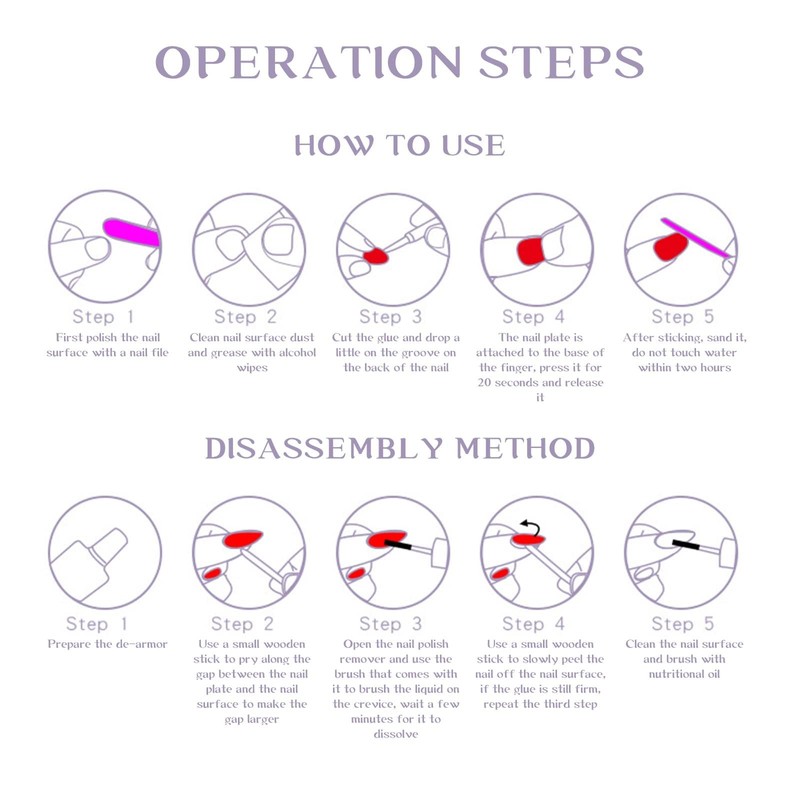 OPERATION STEPS

HOW TO USE

Step 1
First polish the nail surface with a nail file

Step 2
Clean nail surface dust and grease with alcohol wipes

Step 3
Cut the glue and drop a little on the groove on the back of the nail

Step 4
The nail plate is attached to the base of the finger, press it for 20 seconds and release it

Step 5
After sticking, sand it, do not touch water within two hours

DISASSEMBLY METHOD

Step 1
Prepare the de-armor

Step 2
Use a small wooden stick to pry along the gap between the nail plate and the nail surface to make the gap larger

Step 3
Open the nail polish remover and use the brush that comes with it to brush the liquid on the crevice, wait a few minutes for it to dissolve

Step 4
Use a small wooden stick to slowly peel the nail off the nail surface, if the glue is still firm, repeat the third step

Step 5
Clean the nail surface and brush with nutritional oil