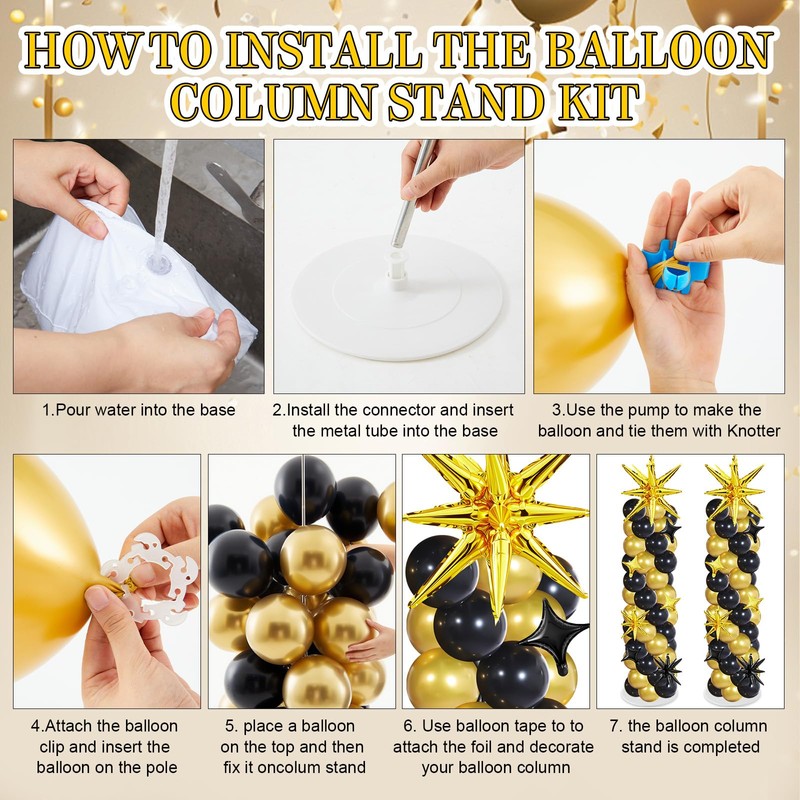 HOW TO INSTALL THE BALLOON COLUMN STAND KIT

1.Pour water into the base

2.Install the connector and insert the metal tube into the base

3.Use the pump to make the balloon and tie them with Knotter

4.Attach the balloon clip and insert the balloon on the pole

5. place a balloon on the top and then fix it oncolum stand

6. Use balloon tape to to attach the foil and decorate your balloon column

7. the balloon column stand is completed