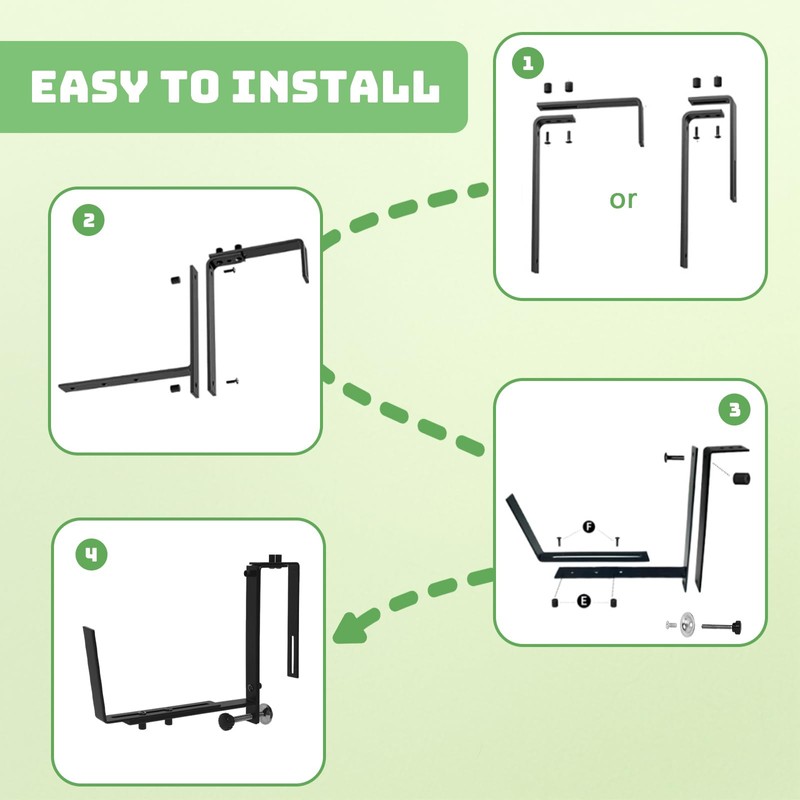 EASY TO INSTALL

1

or

2

3

F

E

4